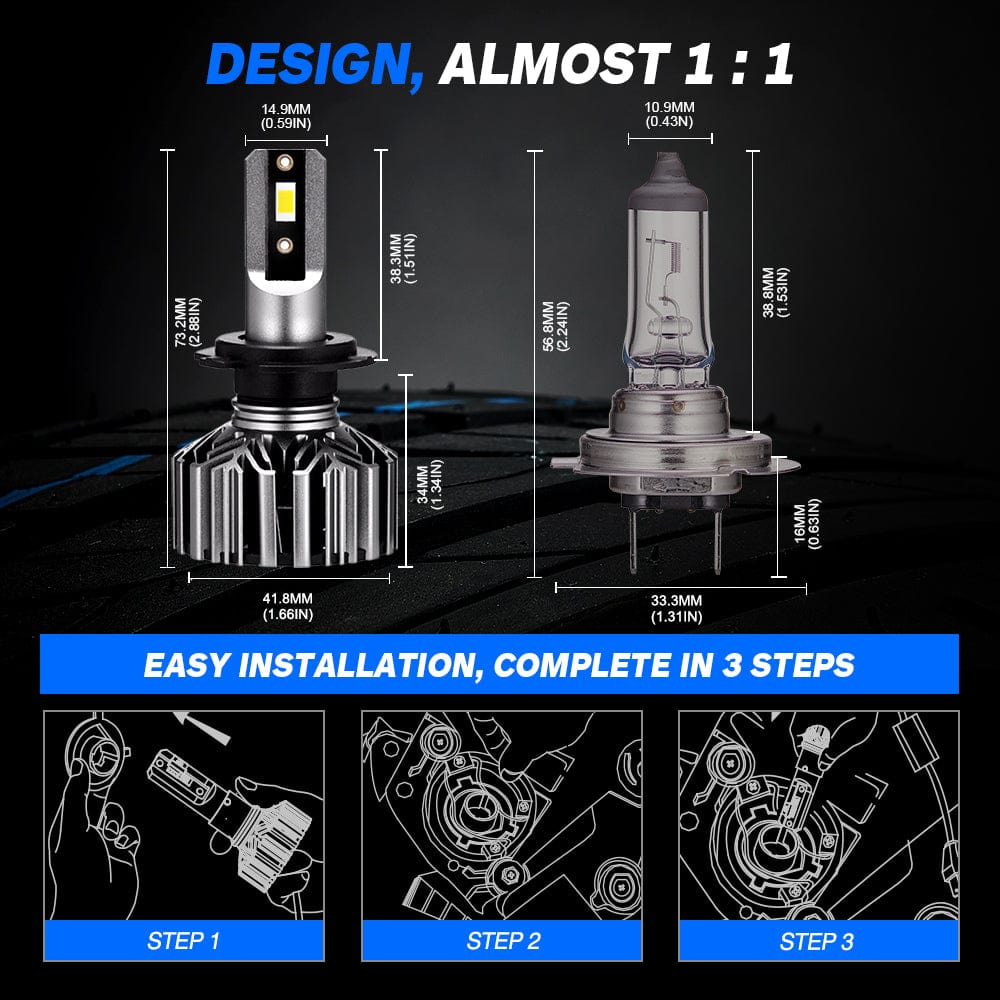 DESIGN, ALMOST 1 : 1

14.9MM
(0.59IN)

73.2MM
(2.88IN)

38.3MM
(1.51IN)

34MM
(1.34IN)

41.8MM
(1.66IN)

10.9MM
(0.43N)

56.8MM
(2.24IN)

38.8MM
(1.53IN)

16MM
(0.63IN)

33.3MM
(1.31IN)

EASY INSTALLATION, COMPLETE IN 3 STEPS

STEP 1

STEP 2

STEP 3