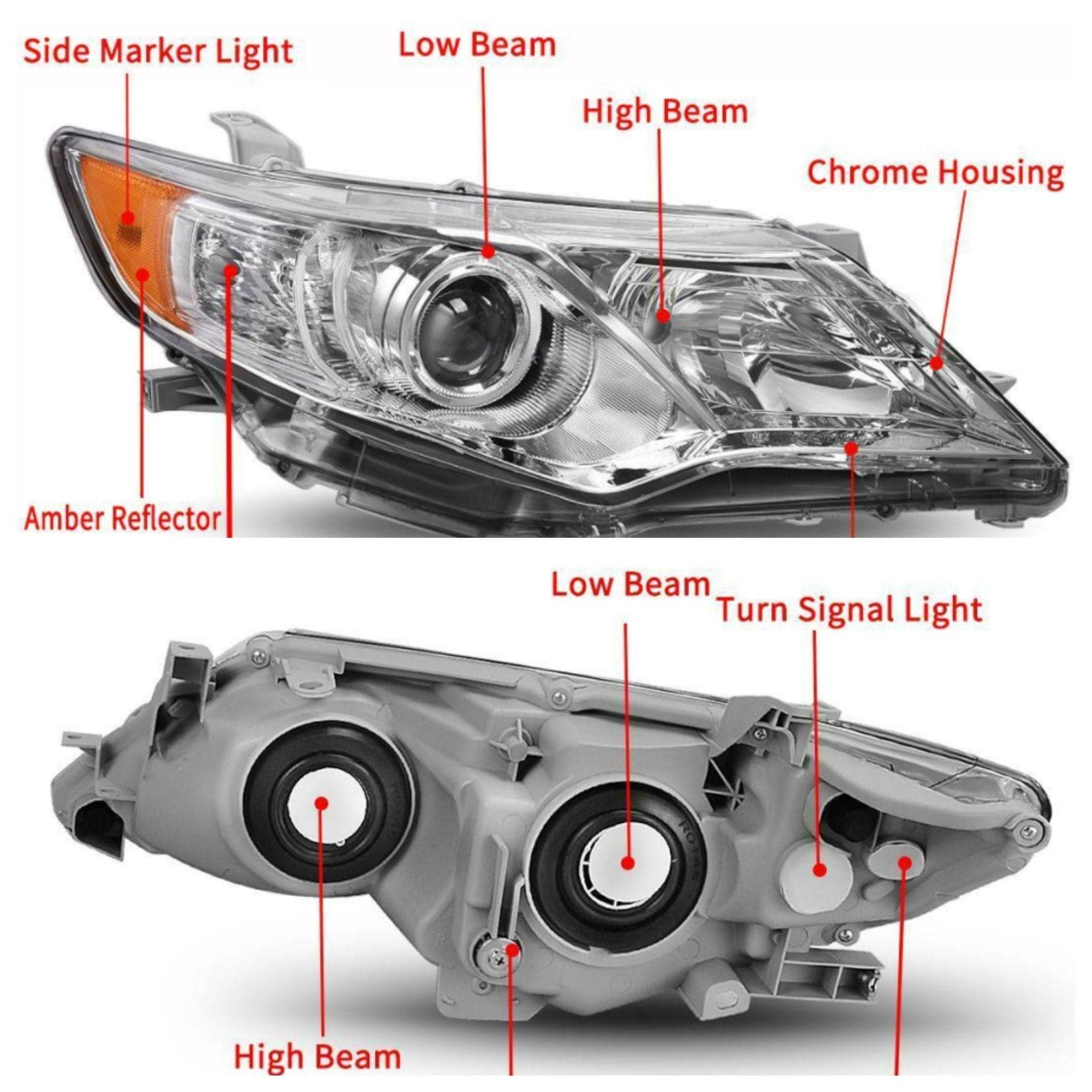 Side Marker Light

Low Beam

High Beam

Chrome Housing

Amber Reflector

Low Beam

Turn Signal Light

High Beam