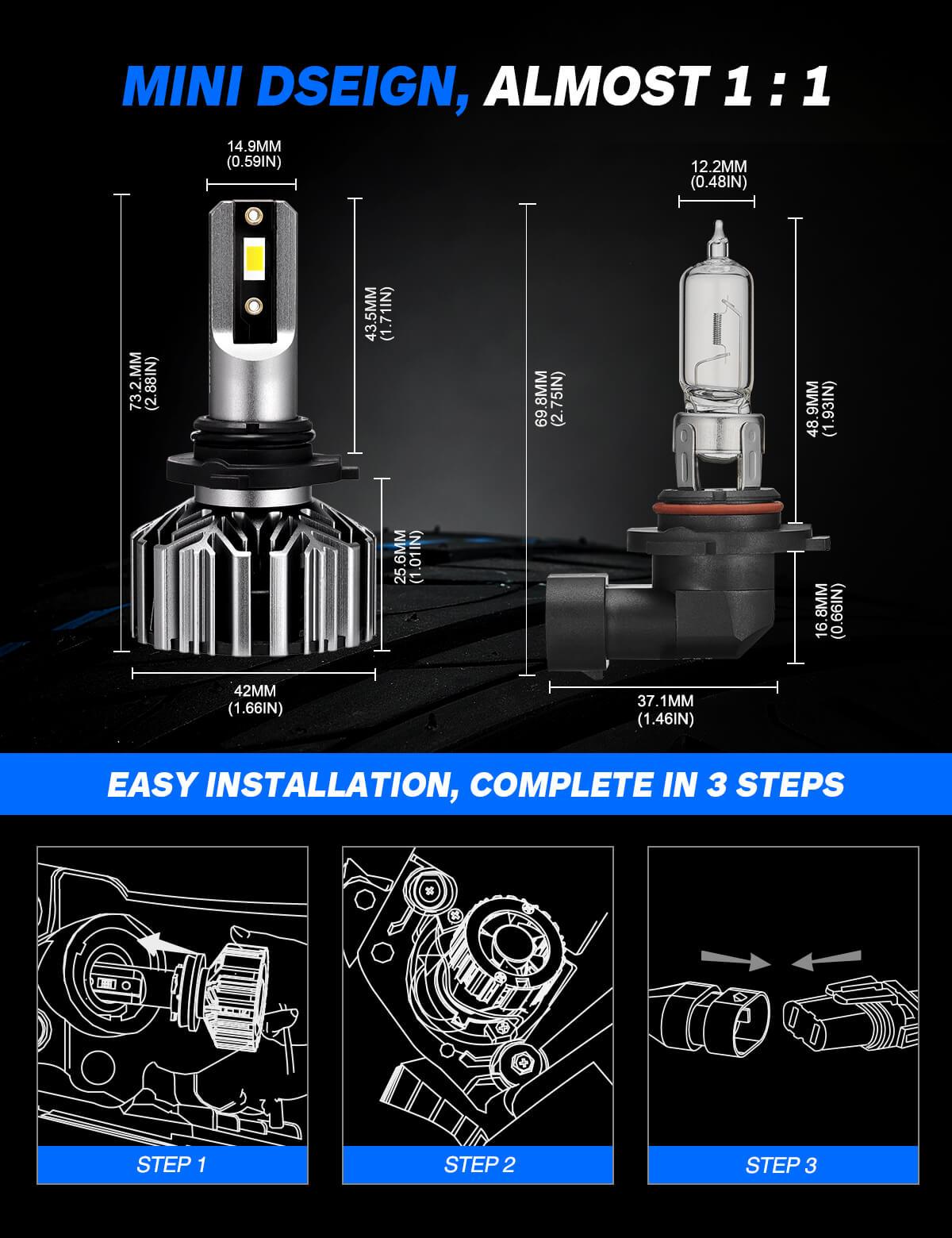 MINI DSEIGN, ALMOST 1 : 1

14.9MM
(0.59IN)

73.2MM
(2.88IN)

43.5MM
(1.71IN)

25.6MM
(1.01IN)

42MM
(1.66IN)

12.2MM
(0.48IN)

69.8MM
(2.75IN)

48.9MM
(1.93IN)

16.8MM
(0.66IN)

37.1MM
(1.46IN)

EASY INSTALLATION, COMPLETE IN 3 STEPS

STEP 1

STEP 2

STEP 3