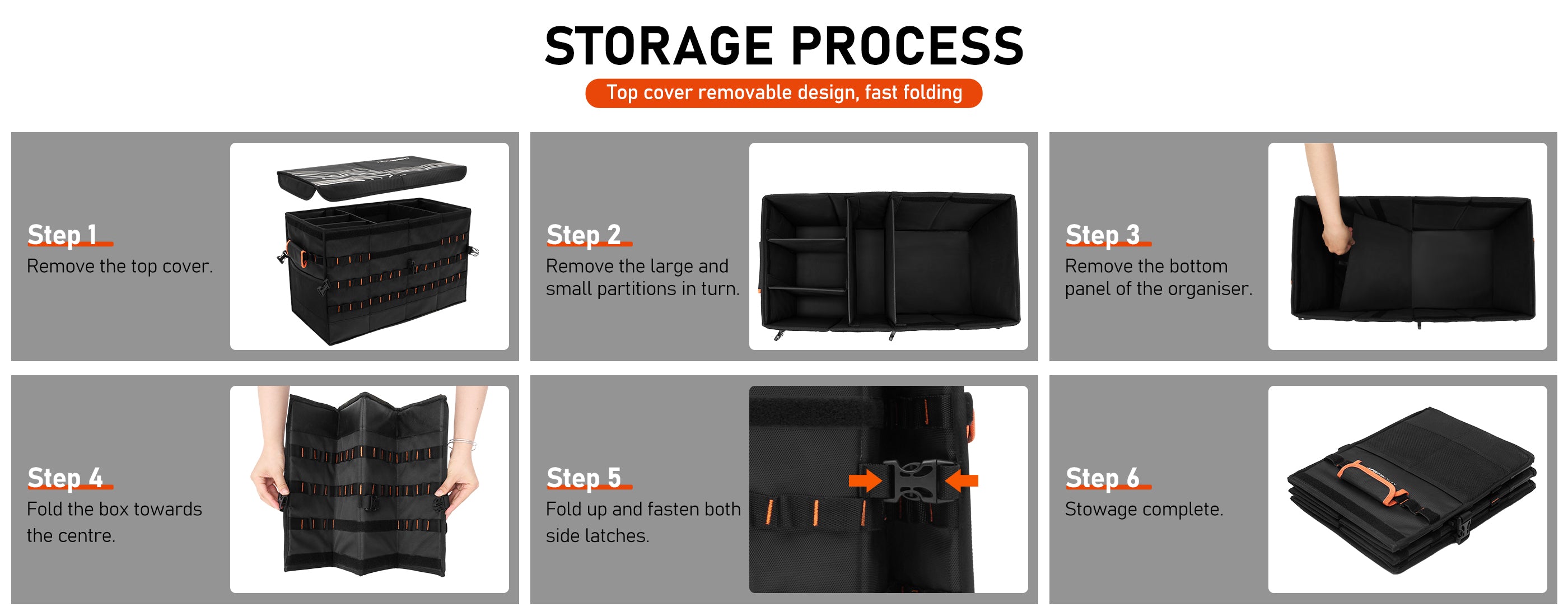 STORAGE PROCESS

Top cover removable design, fast folding

Step 1
Remove the top cover.

Step 2
Remove the large and small partitions in turn.

Step 3
Remove the bottom panel of the organiser.

Step 4
Fold the box towards the centre.

Step 5
Fold up and fasten both side latches.

Step 6
Stowage complete.