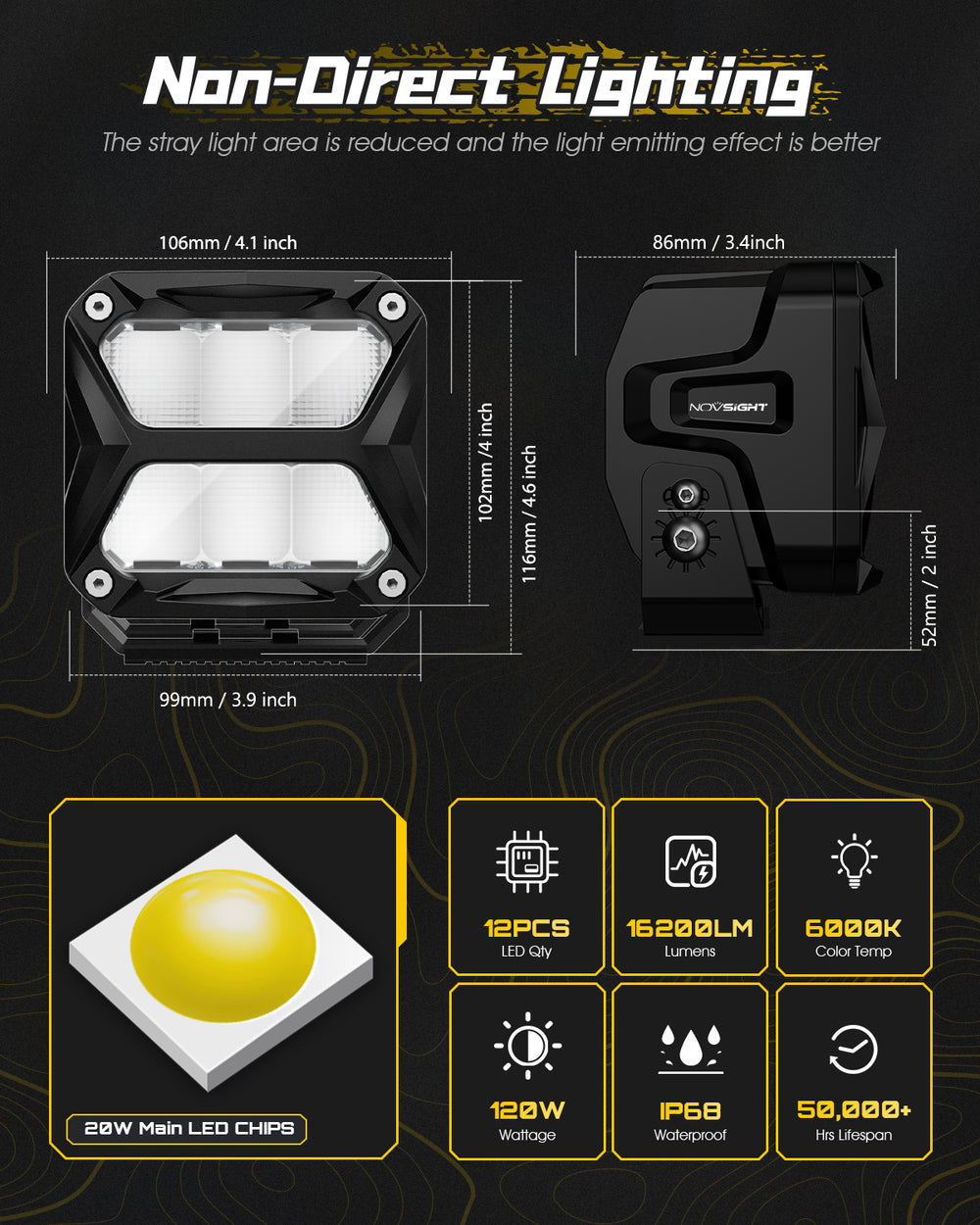 Non-Direct Lighting

The stray light area is reduced and the light emitting effect is better

106mm / 4.1 inch

102mm /4 inch

116mm / 4.6 inch

99mm / 3.9 inch

86mm / 3.4inch

NOVSIGHT

52mm / 2 inch

20W Main LED CHIPS

12PCS
LED Qty

16200LM
Lumens

6000K
Color Temp

120W
Wattage

IP68
Waterproof

50,000+
Hrs Lifespan