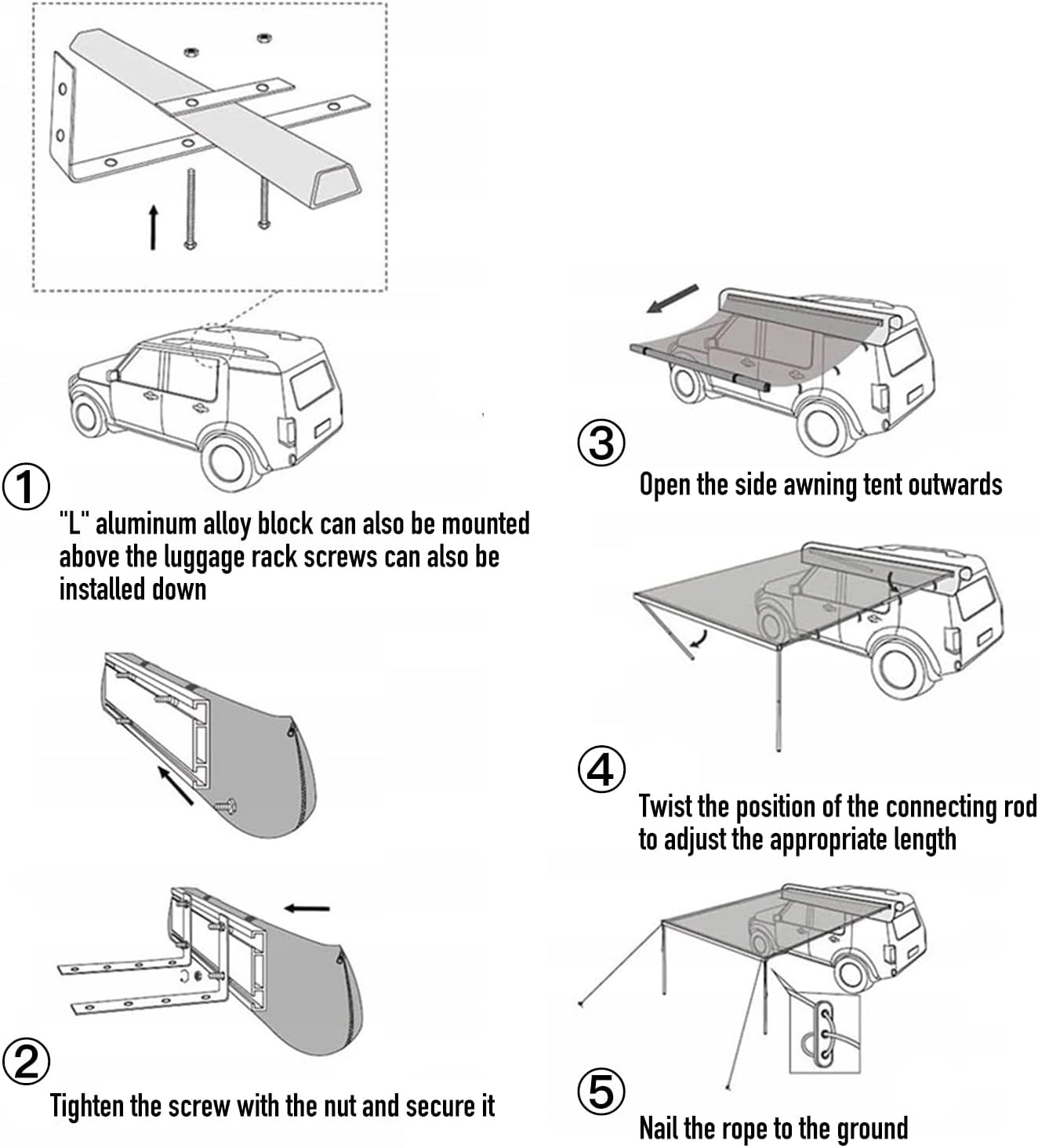 ①
"L" aluminum alloy block can also be mounted above the luggage rack screws can also be installed down

②
Tighten the screw with the nut and secure it

③
Open the side awning tent outwards

④
Twist the position of the connecting rod to adjust the appropriate length

⑤
Nail the rope to the ground