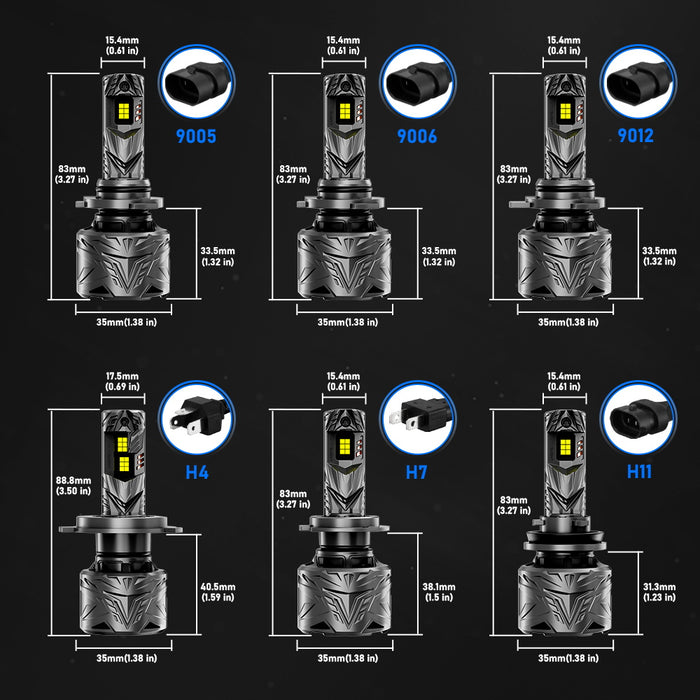 15.4mm
(0.61 in)
9005
83mm
(3.27 in)
33.5mm
(1.32 in)
35mm(1.38 in)

15.4mm
(0.61 in)
9006
83mm
(3.27 in)
33.5mm
(1.32 in)
35mm(1.38 in)

15.4mm
(0.61 in)
9012
83mm
(3.27 in)
33.5mm
(1.32 in)
35mm(1.38 in)

17.5mm
(0.69 in)
H4
88.8mm
(3.50 in)
40.5mm
(1.59 in)
35mm(1.38 in)

15.4mm
(0.61 in)
H7
83mm
(3.27 in)
38.1mm
(1.5 in)
35mm(1.38 in)

15.4mm
(0.61 in)
H11
83mm
(3.27 in)
31.3mm
(1.23 in)
35mm(1.38 in)