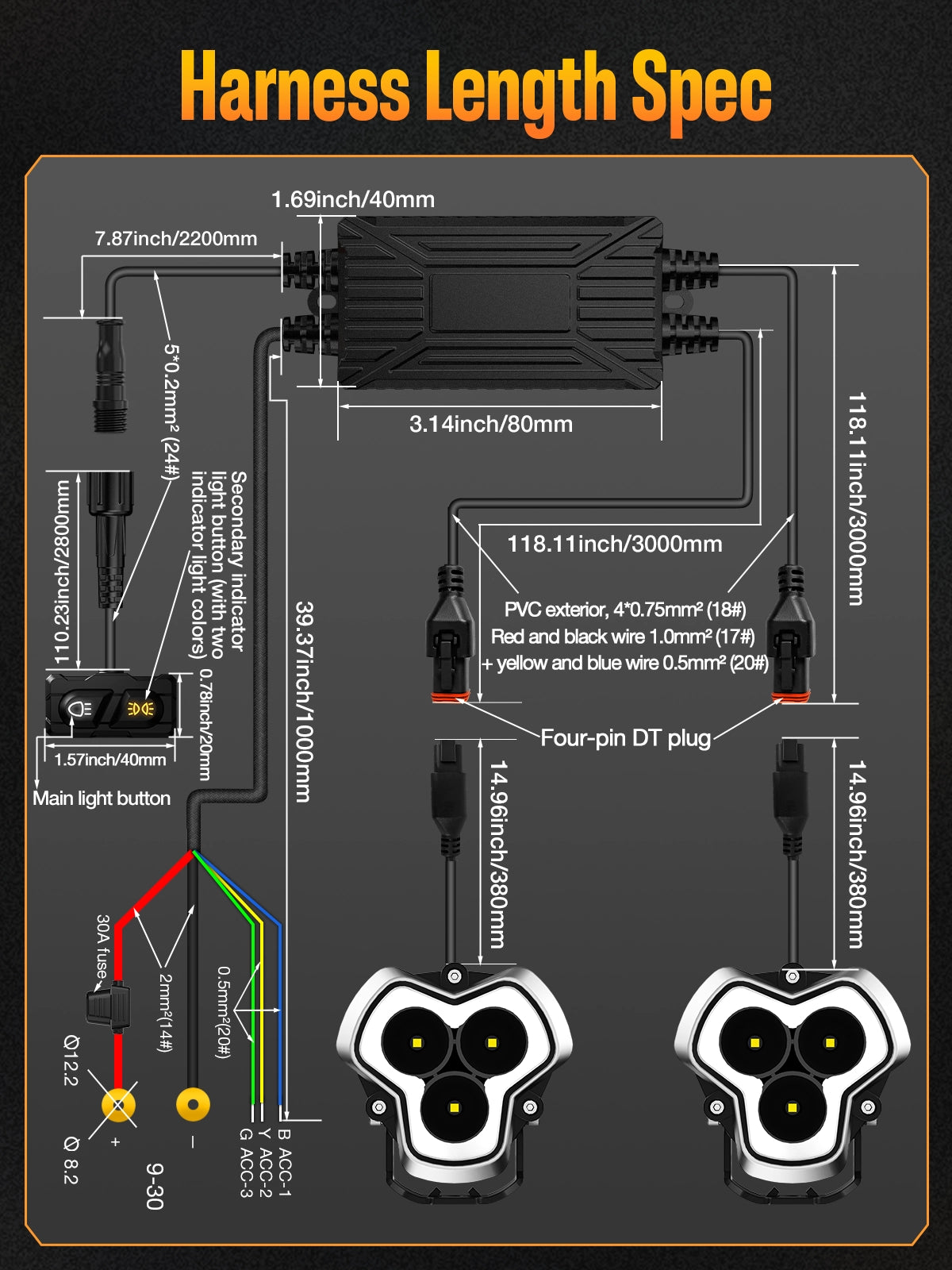 Harness Length Spec

1.69inch/40mm

7.87inch/2200mm

5*0.2mm² (24#)

3.14inch/80mm

118.11inch/3000mm

110.23inch/2800mm

Secondary indicator light button (with two indicator light colors)

39.37inch/1000mm

118.11inch/3000mm

PVC exterior, 4*0.75mm² (18#)
Red and black wire 1.0mm² (17#)
+ yellow and blue wire 0.5mm² (20#)

0.78inch/20mm

1.57inch/40mm

Main light button

Four-pin DT plug

14.96inch/380mm

14.96inch/380mm

30A fuse

2mm²(14#)

0.5mm²(20#)

Ø12.2

Ø 8.2

+

−

9-30

B ACC-1
Y ACC-2
G ACC-3