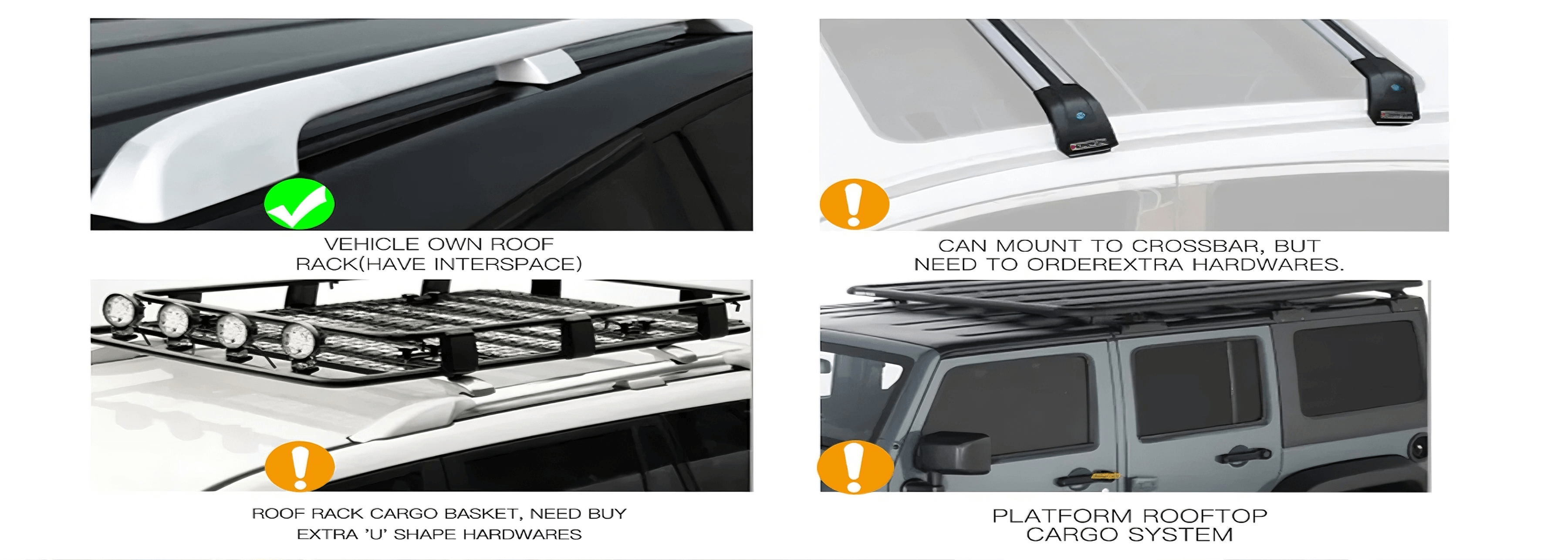 VEHICLE OWN ROOF RACK(HAVE INTERSPACE)

CAN MOUNT TO CROSSBAR, BUT NEED TO ORDEREXTRA HARDWARES.

ROOF RACK CARGO BASKET, NEED BUY EXTRA 'U' SHAPE HARDWARES

PLATFORM ROOFTOP CARGO SYSTEM