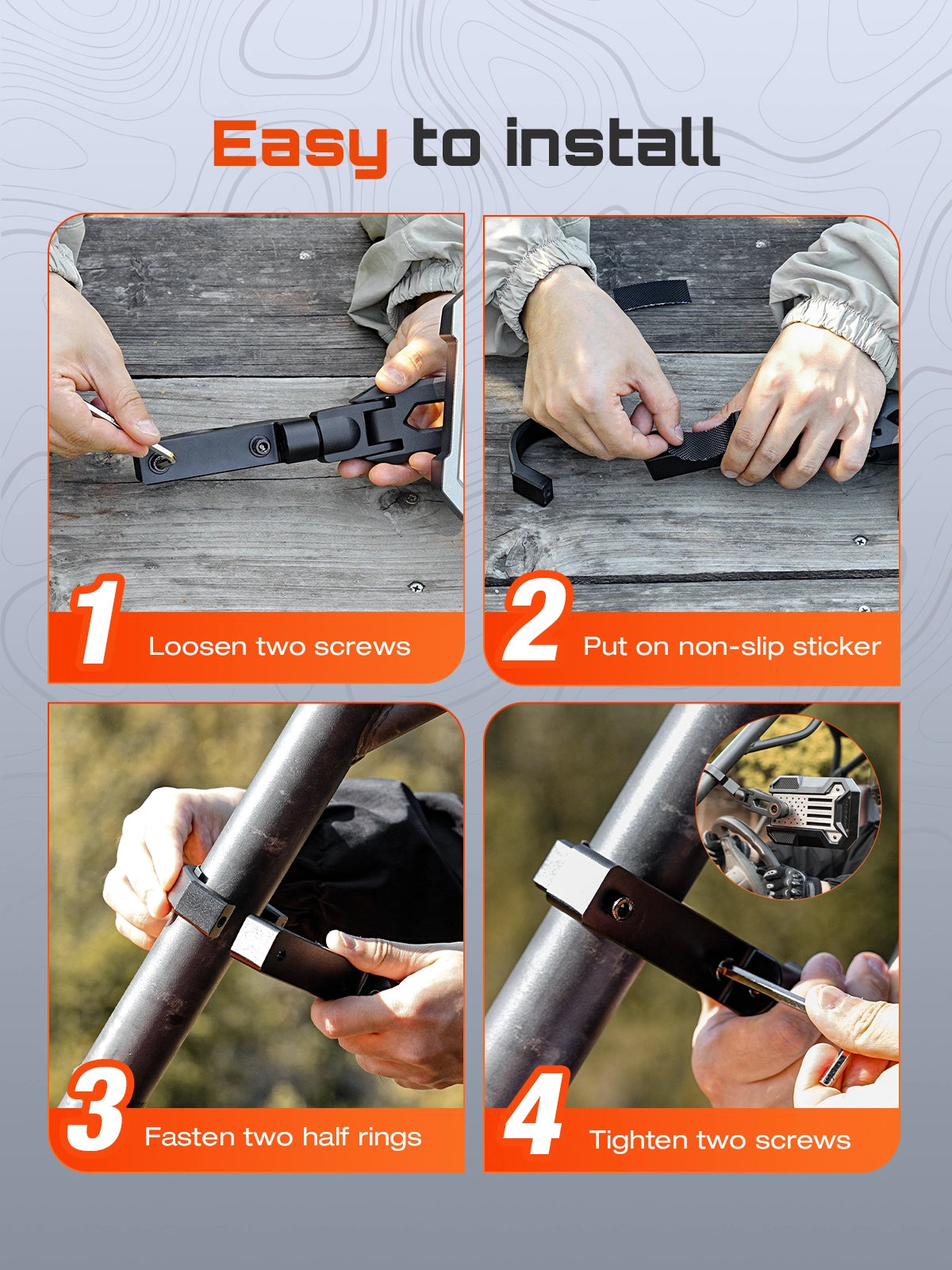 Easy to install

1 Loosen two screws

2 Put on non-slip sticker

3 Fasten two half rings

4 Tighten two screws