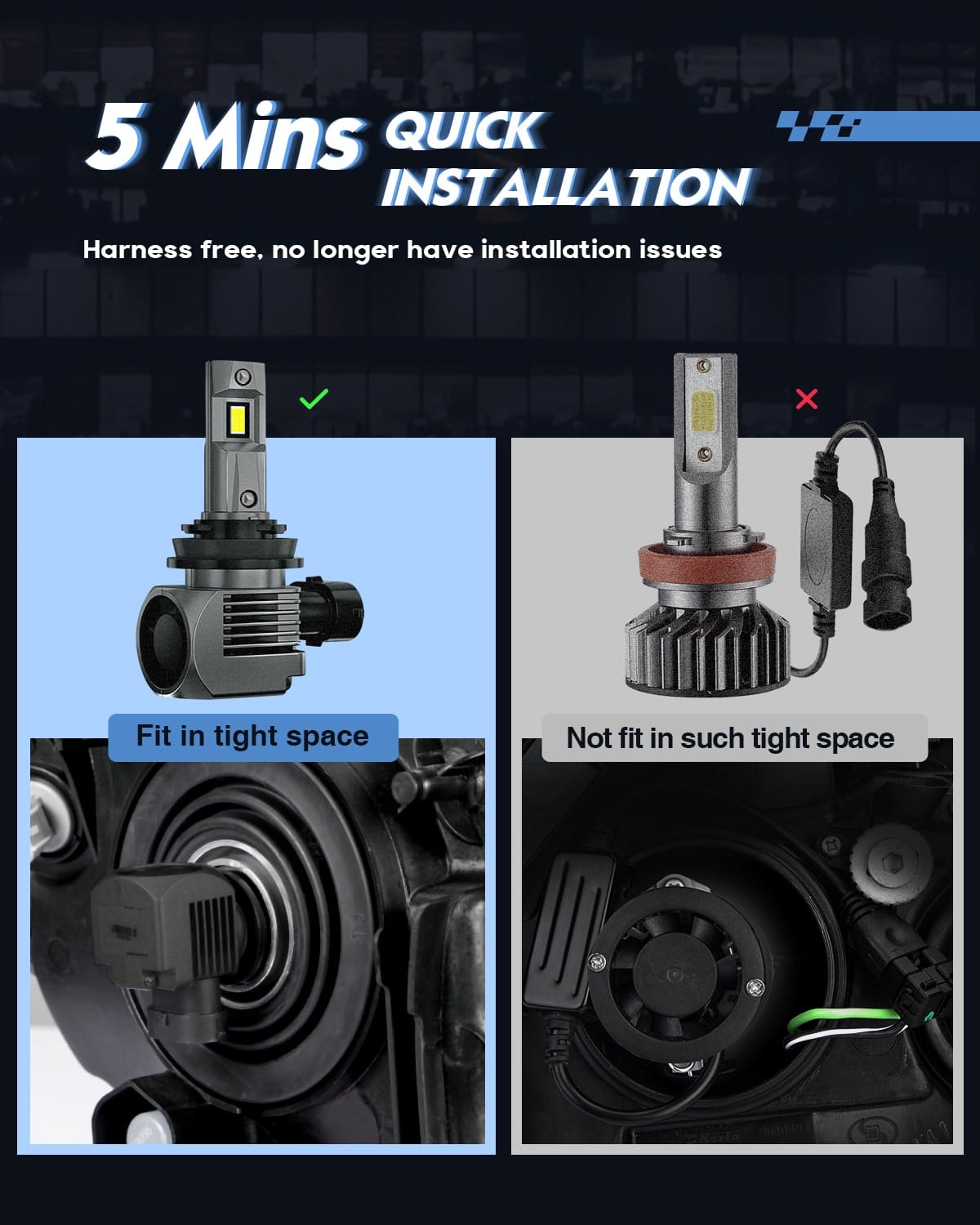 5 Mins QUICK INSTALLATION

Harness free, no longer have installation issues

Fit in tight space

Not fit in such tight space