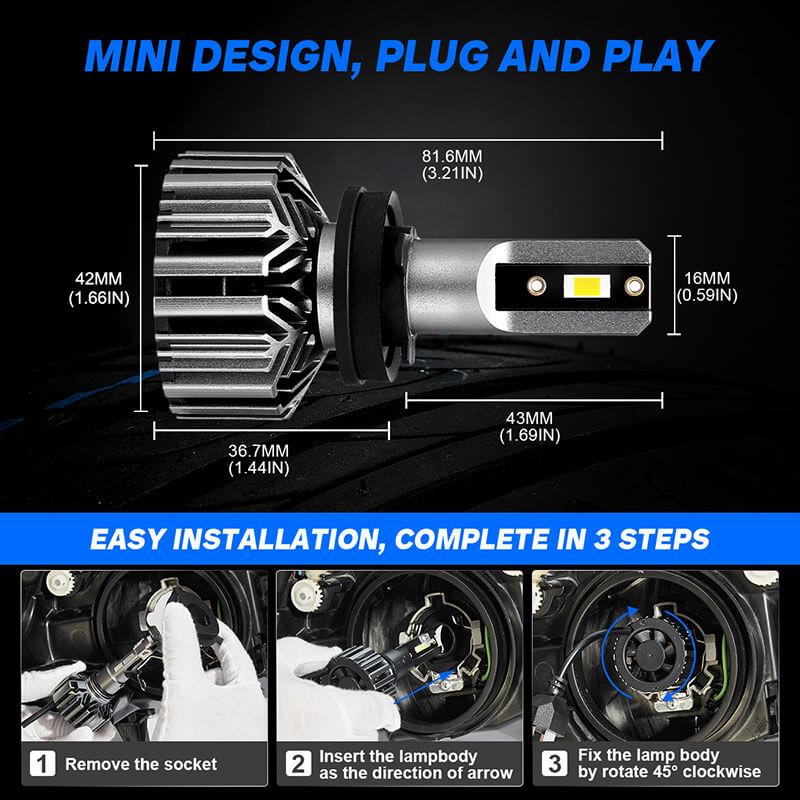 MINI DESIGN, PLUG AND PLAY

81.6MM
(3.21IN)

42MM
(1.66IN)

16MM
(0.59IN)

43MM
(1.69IN)

36.7MM
(1.44IN)

EASY INSTALLATION, COMPLETE IN 3 STEPS

1 Remove the socket

2 Insert the lampbody as the direction of arrow

3 Fix the lamp body by rotate 45° clockwise