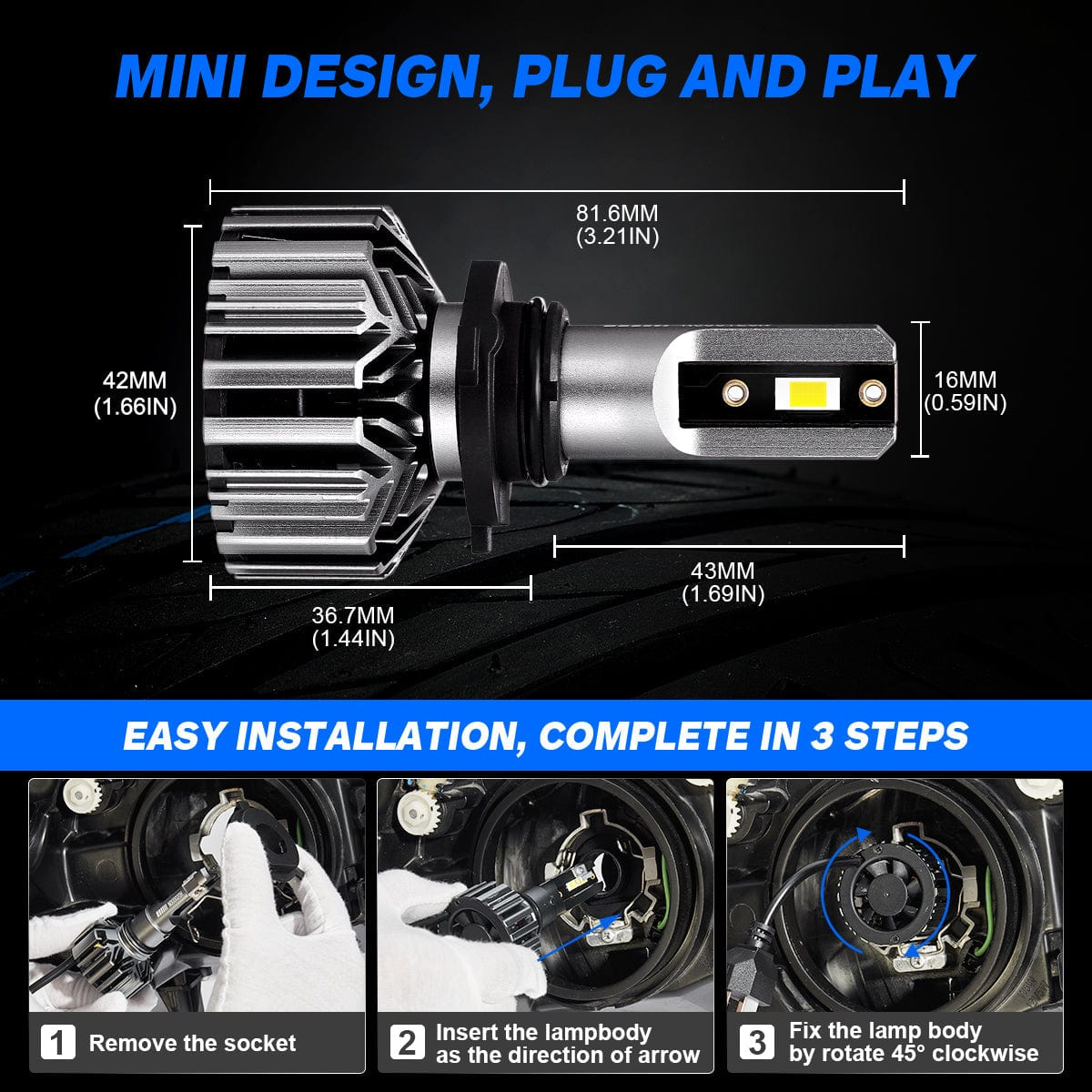 MINI DESIGN, PLUG AND PLAY

81.6MM
(3.21IN)

42MM
(1.66IN)

16MM
(0.59IN)

43MM
(1.69IN)

36.7MM
(1.44IN)

EASY INSTALLATION, COMPLETE IN 3 STEPS

1 Remove the socket

2 Insert the lampbody as the direction of arrow

3 Fix the lamp body by rotate 45° clockwise