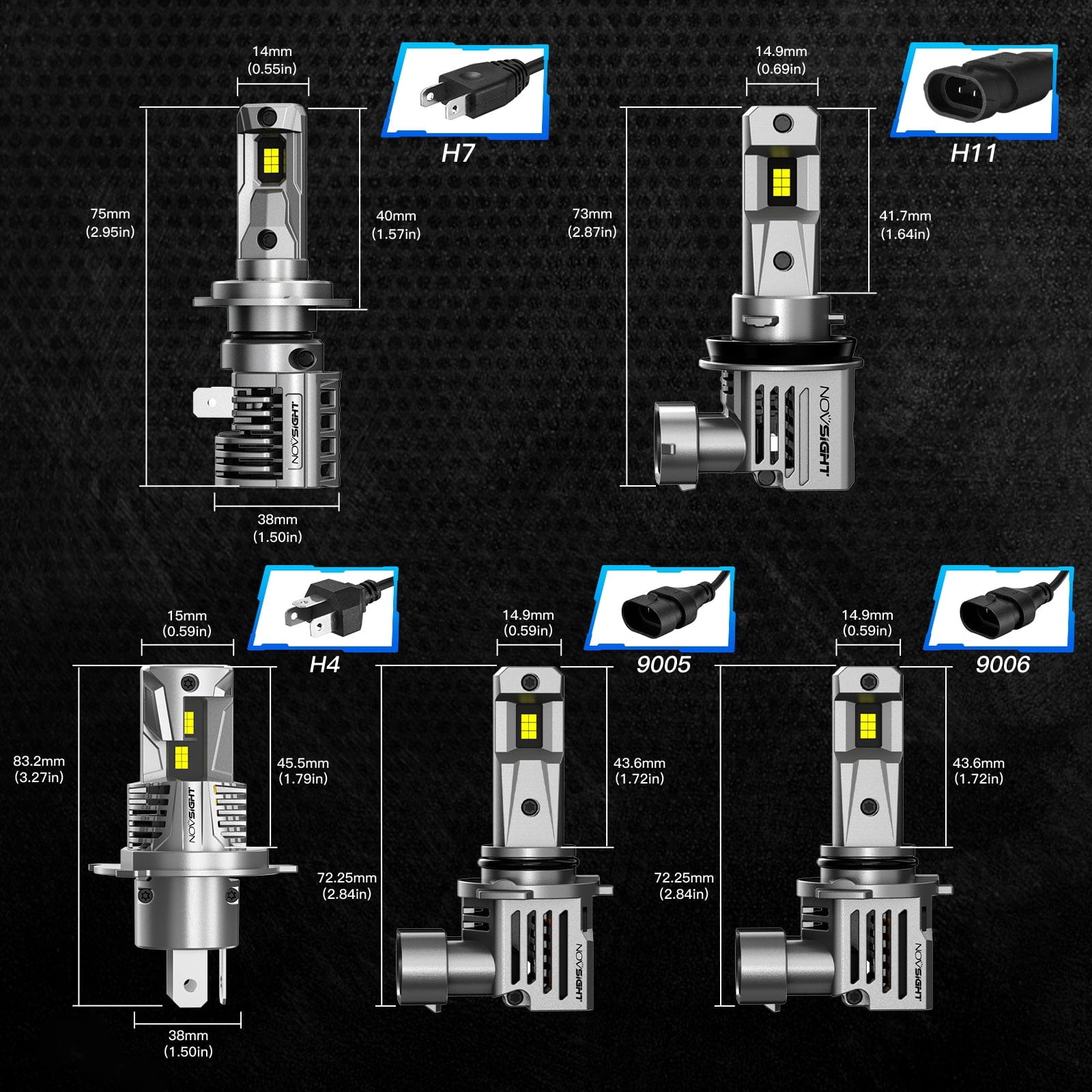 14mm
(0.55in)

H7

75mm
(2.95in)

40mm
(1.57in)

NOVSIGHT

38mm
(1.50in)

14.9mm
(0.69in)

H11

73mm
(2.87in)

41.7mm
(1.64in)

NOVSIGHT

15mm
(0.59in)

H4

83.2mm
(3.27in)

45.5mm
(1.79in)

NOVSIGHT

38mm
(1.50in)

14.9mm
(0.59in)

9005

43.6mm
(1.72in)

72.25mm
(2.84in)

NOVSIGHT

14.9mm
(0.59in)

9006

43.6mm
(1.72in)

72.25mm
(2.84in)

NOVSIGHT