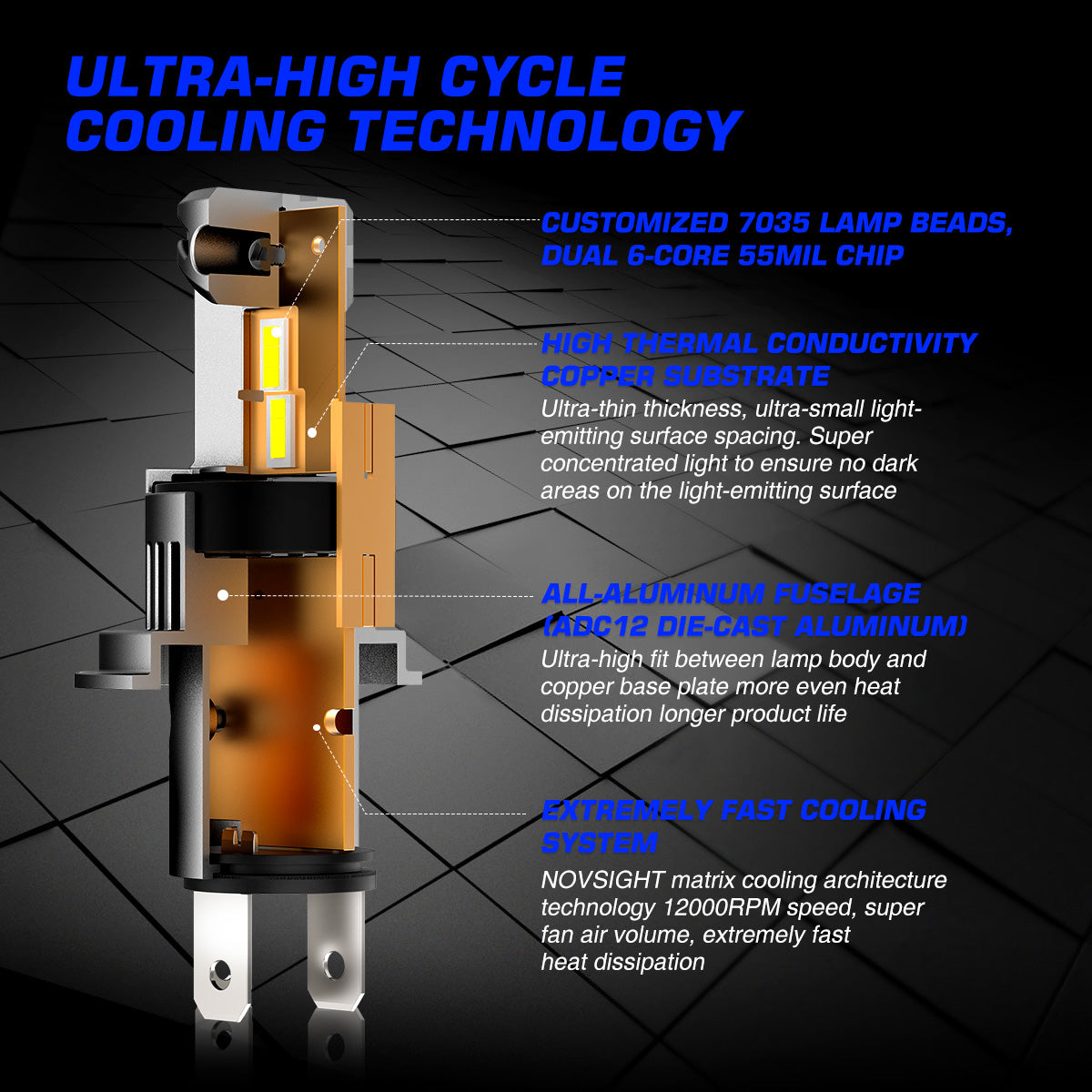 ULTRA-HIGH CYCLE COOLING TECHNOLOGY

CUSTOMIZED 7035 LAMP BEADS, DUAL 6-CORE 55MIL CHIP

HIGH THERMAL CONDUCTIVITY COPPER SUBSTRATE
Ultra-thin thickness, ultra-small light-emitting surface spacing. Super concentrated light to ensure no dark areas on the light-emitting surface

ALL-ALUMINUM FUSELAGE (ADC12 DIE-CAST ALUMINUM)
Ultra-high fit between lamp body and copper base plate more even heat dissipation longer product life

EXTREMELY FAST COOLING SYSTEM
NOVSIGHT matrix cooling architecture technology 12000RPM speed, super fan air volume, extremely fast heat dissipation