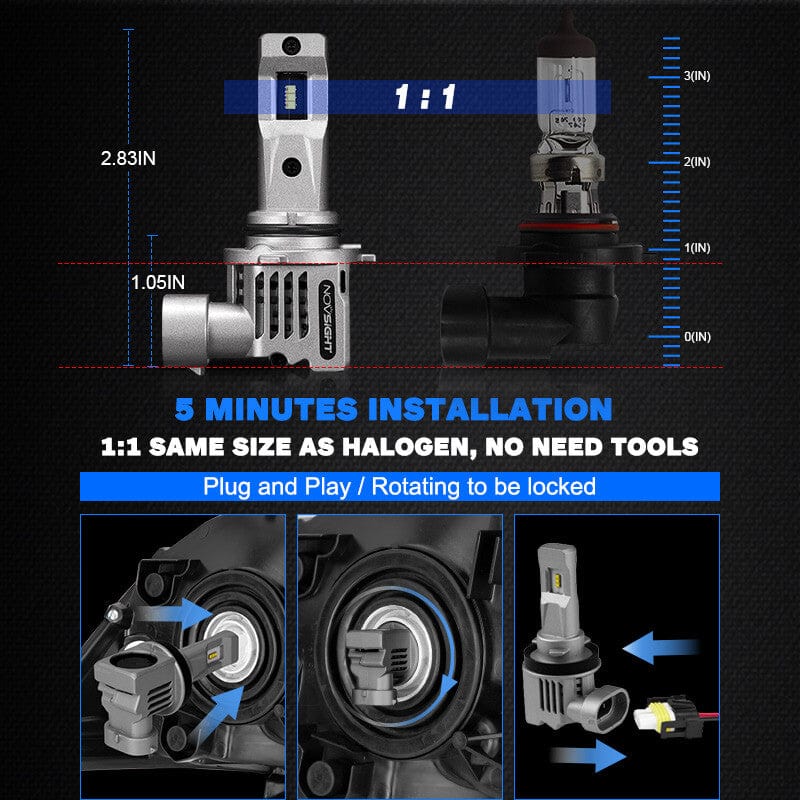 1 : 1

2.83IN

1.05IN

NOVSIGHT

3(IN)
2(IN)
1(IN)
0(IN)

5 MINUTES INSTALLATION
1:1 SAME SIZE AS HALOGEN, NO NEED TOOLS

Plug and Play / Rotating to be locked