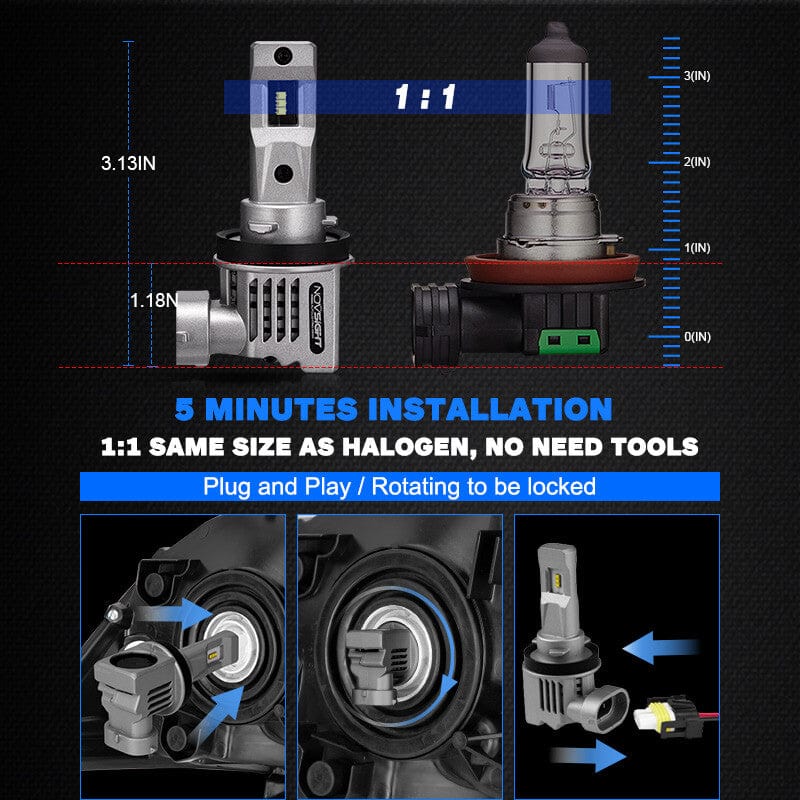 1 : 1

3.13IN

1.18N

NOVSIGHT

3(IN)

2(IN)

1(IN)

0(IN)

5 MINUTES INSTALLATION

1:1 SAME SIZE AS HALOGEN, NO NEED TOOLS

Plug and Play / Rotating to be locked