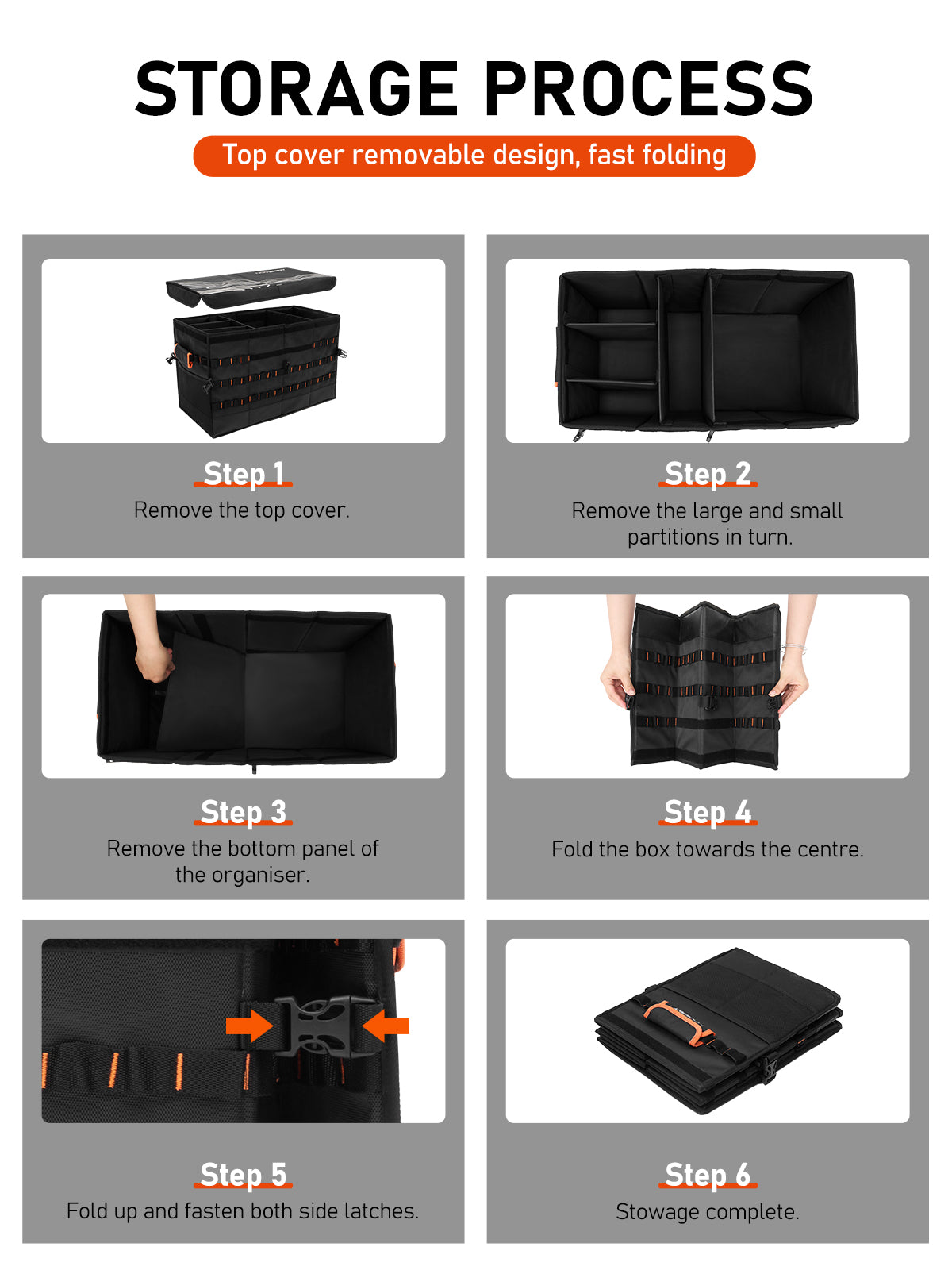 STORAGE PROCESS

Top cover removable design, fast folding

Step 1
Remove the top cover.

Step 2
Remove the large and small partitions in turn.

Step 3
Remove the bottom panel of the organiser.

Step 4
Fold the box towards the centre.

Step 5
Fold up and fasten both side latches.

Step 6
Stowage complete.