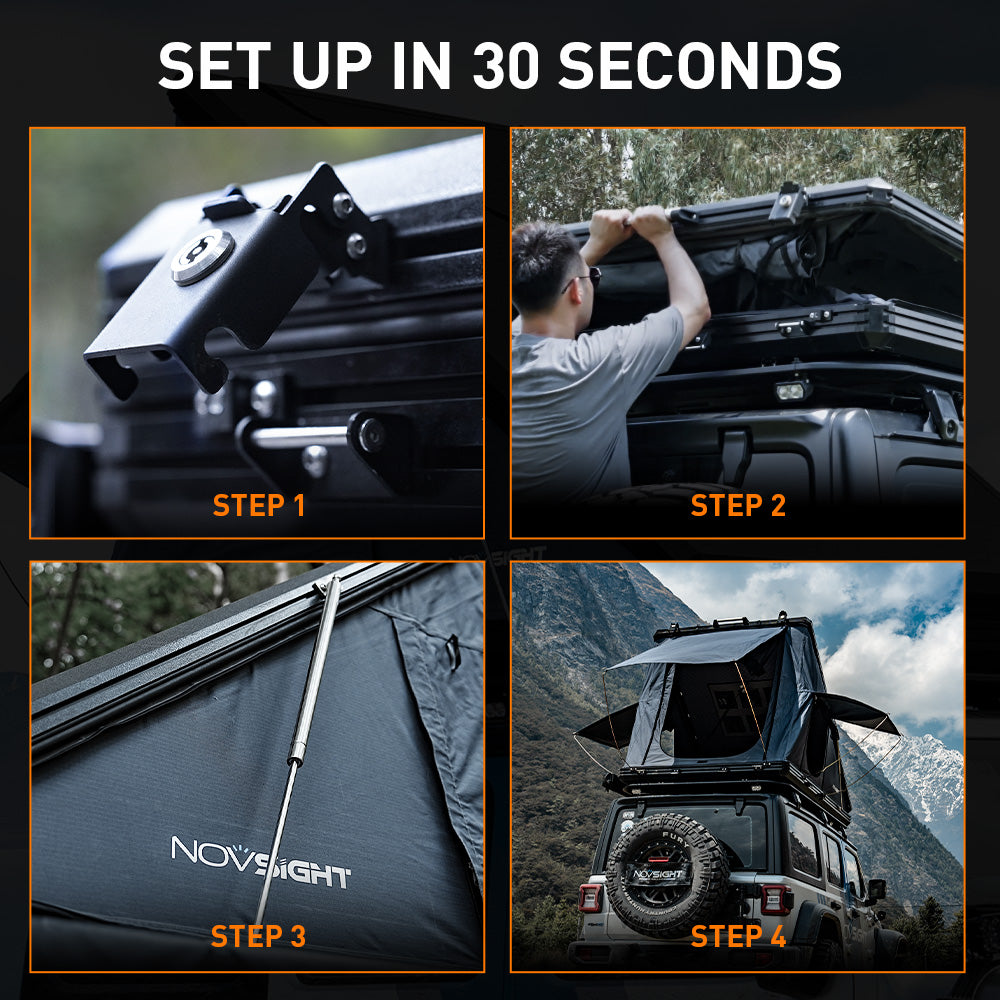 SET UP IN 30 SECONDS

STEP 1

STEP 2

NOVSIGHT

STEP 3

NOVSIGHT

STEP 4