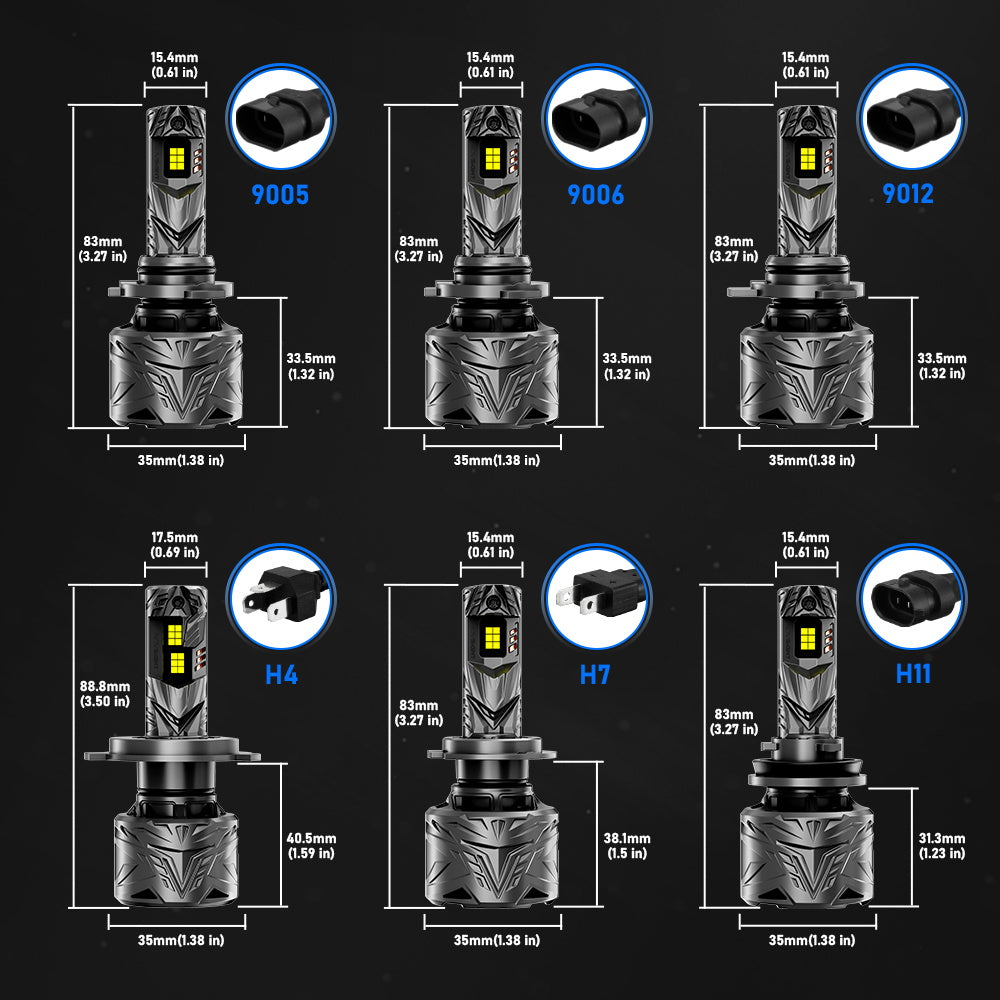 15.4mm
(0.61 in)

9005

83mm
(3.27 in)

33.5mm
(1.32 in)

35mm(1.38 in)

15.4mm
(0.61 in)

9006

83mm
(3.27 in)

33.5mm
(1.32 in)

35mm(1.38 in)

15.4mm
(0.61 in)

9012

83mm
(3.27 in)

33.5mm
(1.32 in)

35mm(1.38 in)

17.5mm
(0.69 in)

H4

88.8mm
(3.50 in)

40.5mm
(1.59 in)

35mm(1.38 in)

15.4mm
(0.61 in)

H7

83mm
(3.27 in)

38.1mm
(1.5 in)

35mm(1.38 in)

15.4mm
(0.61 in)

H11

83mm
(3.27 in)

31.3mm
(1.23 in)

35mm(1.38 in)