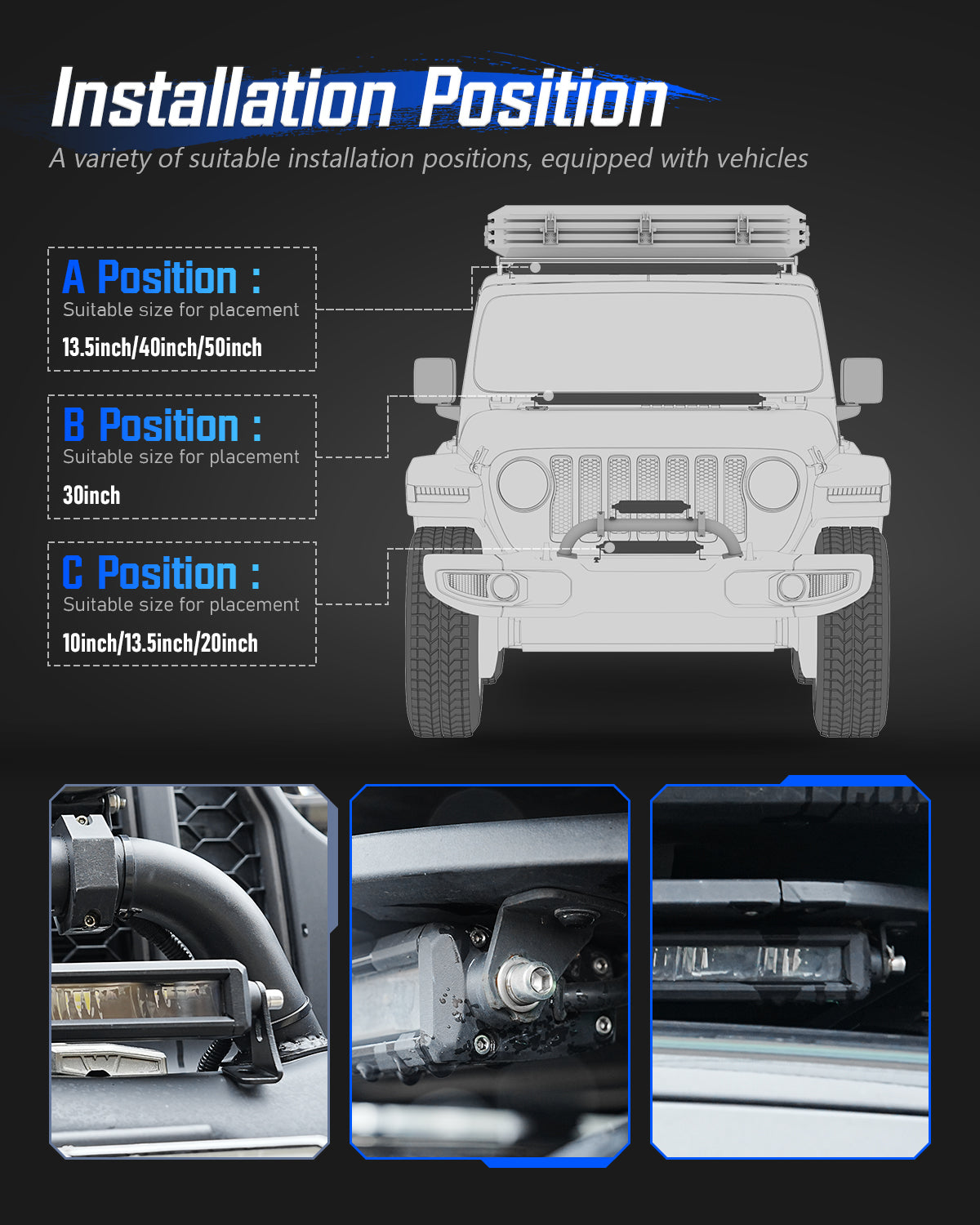 Installation Position

A variety of suitable installation positions, equipped with vehicles

A Position :
Suitable size for placement
13.5inch/40inch/50inch

B Position :
Suitable size for placement
30inch

C Position :
Suitable size for placement
10inch/13.5inch/20inch