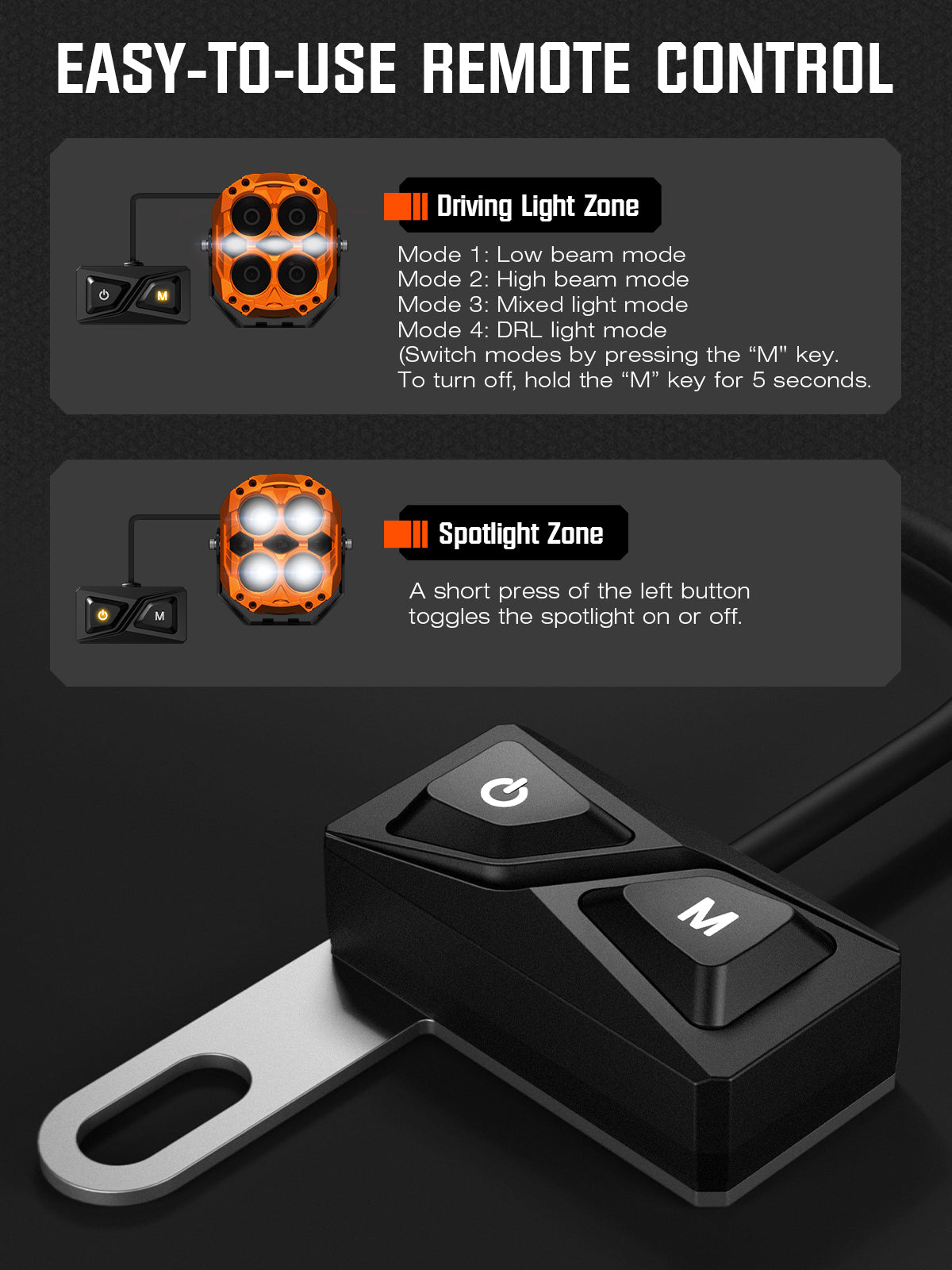 EASY-TO-USE REMOTE CONTROL

M

Driving Light Zone

Mode 1: Low beam mode
Mode 2: High beam mode
Mode 3: Mixed light mode
Mode 4: DRL light mode
(Switch modes by pressing the “M" key.
To turn off, hold the “M” key for 5 seconds.

M

Spotlight Zone

A short press of the left button toggles the spotlight on or off.

M