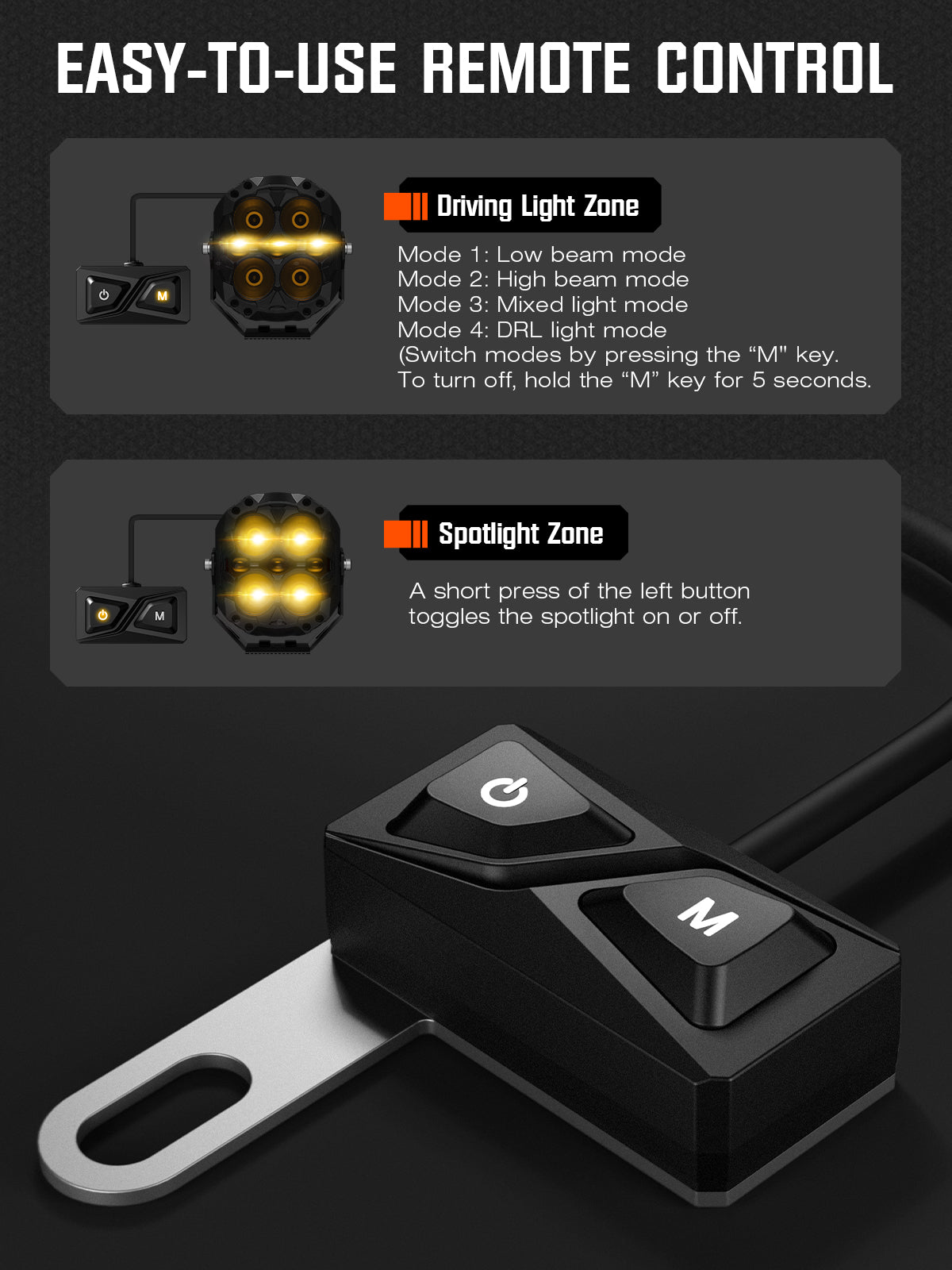 EASY-TO-USE REMOTE CONTROL

M

Driving Light Zone

Mode 1: Low beam mode
Mode 2: High beam mode
Mode 3: Mixed light mode
Mode 4: DRL light mode
(Switch modes by pressing the “M" key.
To turn off, hold the “M” key for 5 seconds.

M

Spotlight Zone

A short press of the left button toggles the spotlight on or off.

M