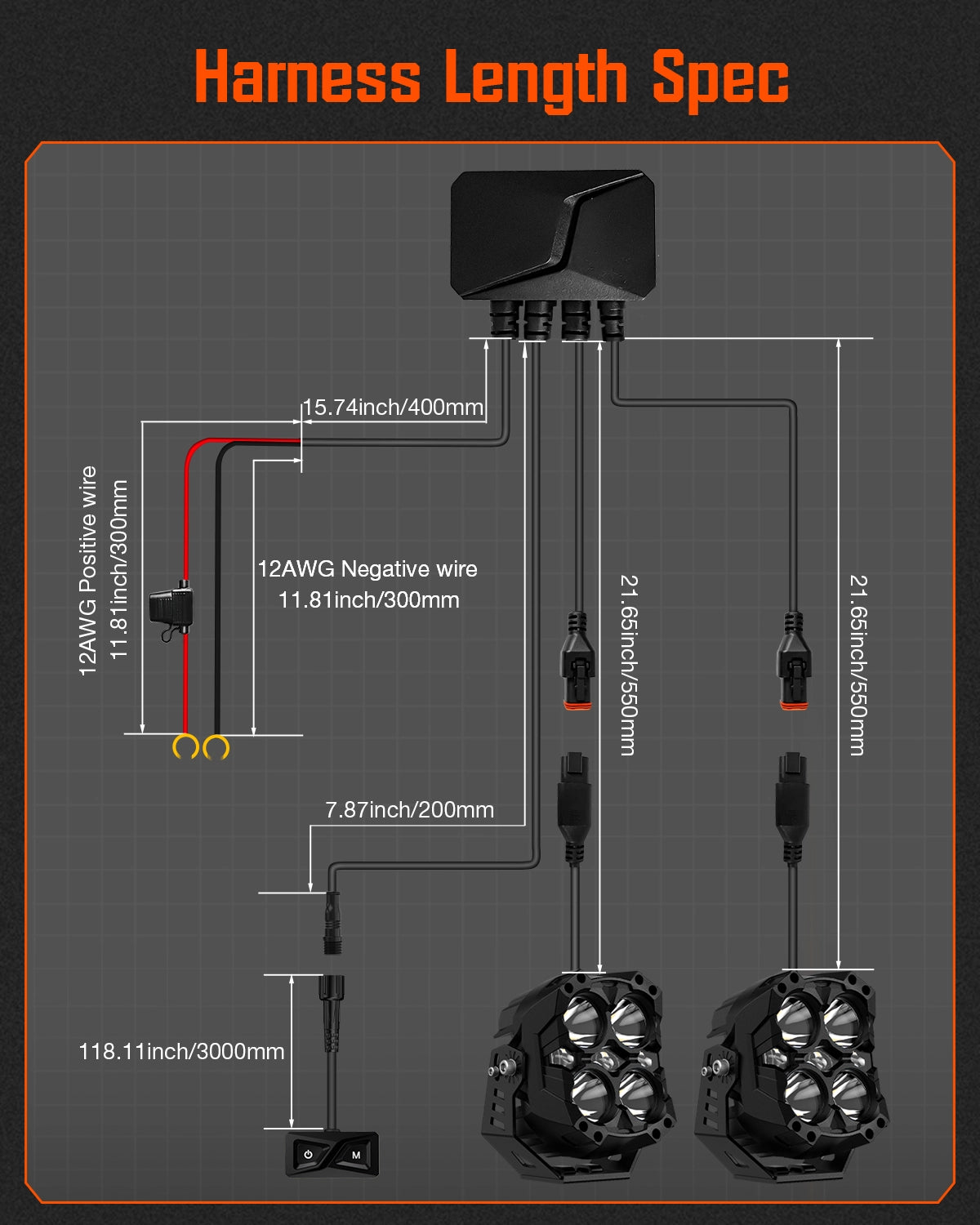 Harness Length Spec

15.74inch/400mm

12AWG Positive wire
11.81inch/300mm

12AWG Negative wire
11.81inch/300mm

21.65inch/550mm

21.65inch/550mm

7.87inch/200mm

118.11inch/3000mm

M