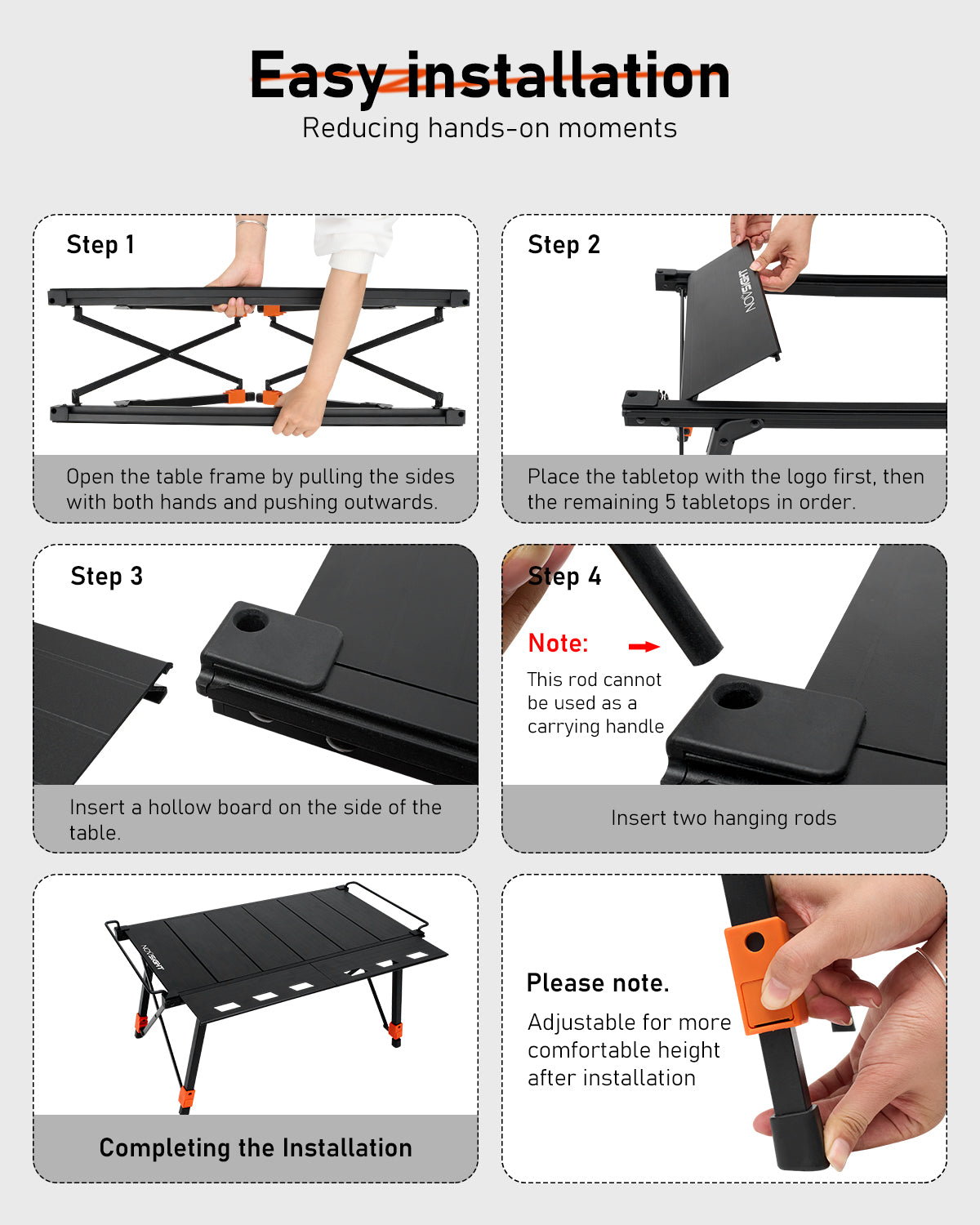 Easy installation

Reducing hands-on moments

Step 1

Open the table frame by pulling the sides with both hands and pushing outwards.

Step 2

NOVSIGHT

Place the tabletop with the logo first, then the remaining 5 tabletops in order.

Step 3

Insert a hollow board on the side of the table.

Step 4

Note:

This rod cannot be used as a carrying handle

Insert two hanging rods

NOVSIGHT

Completing the Installation

Please note.

Adjustable for more comfortable height after installation