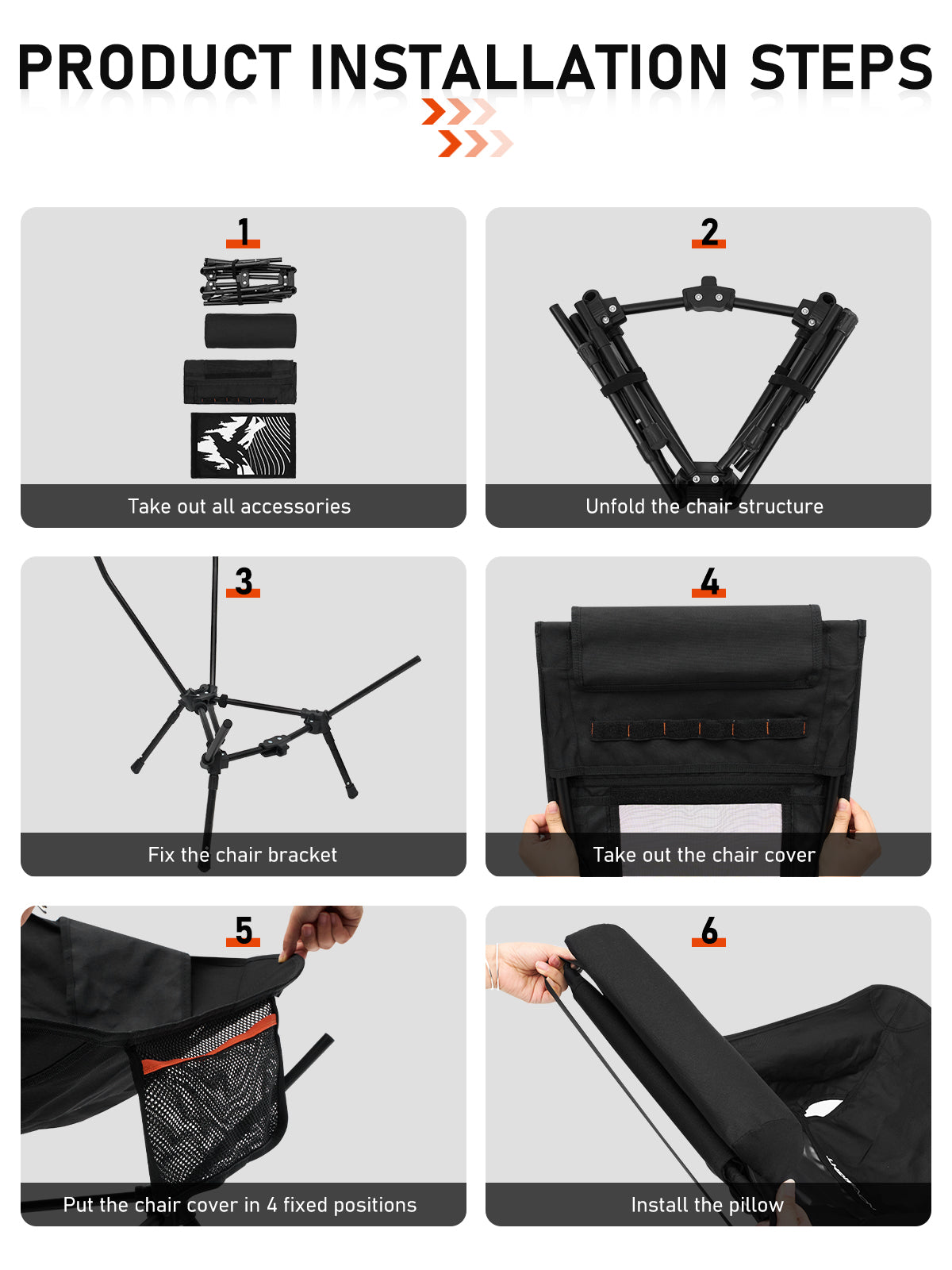 PRODUCT INSTALLATION STEPS

1

Take out all accessories

2

Unfold the chair structure

3

Fix the chair bracket

4

Take out the chair cover

5

Put the chair cover in 4 fixed positions

6

Install the pillow