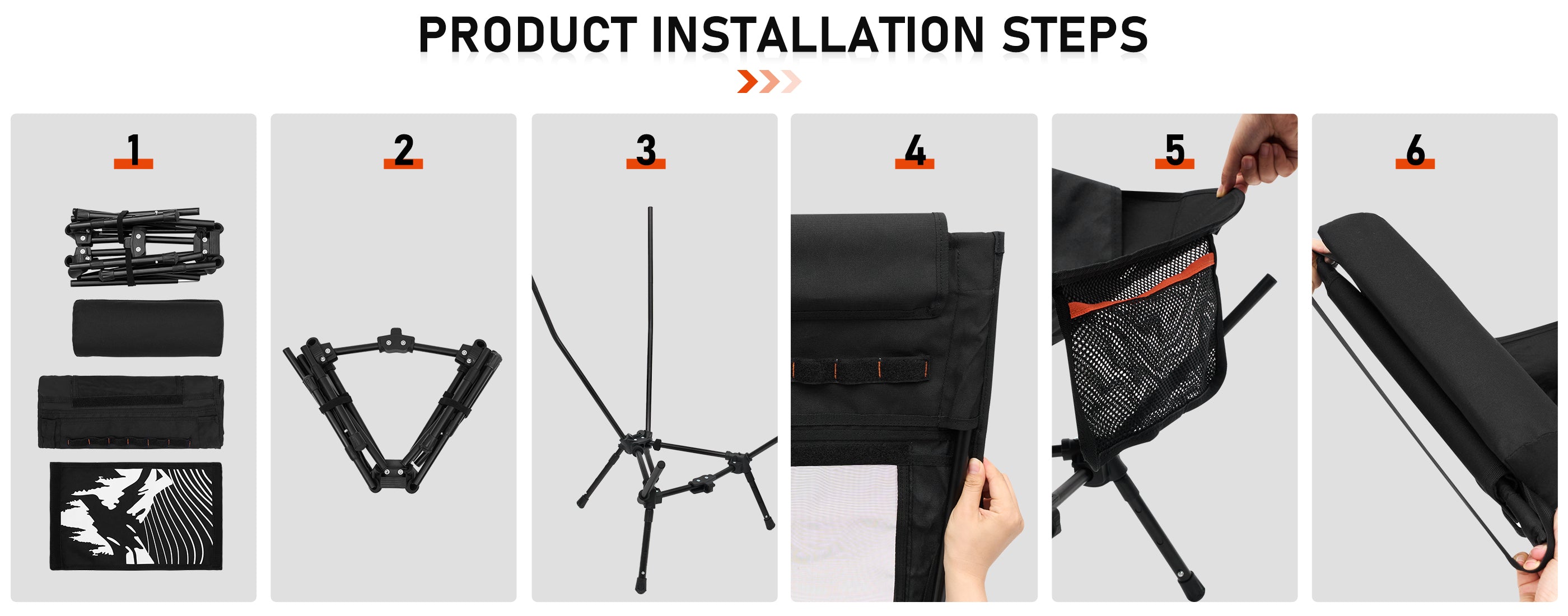 PRODUCT INSTALLATION STEPS

1

2

3

4

5

6