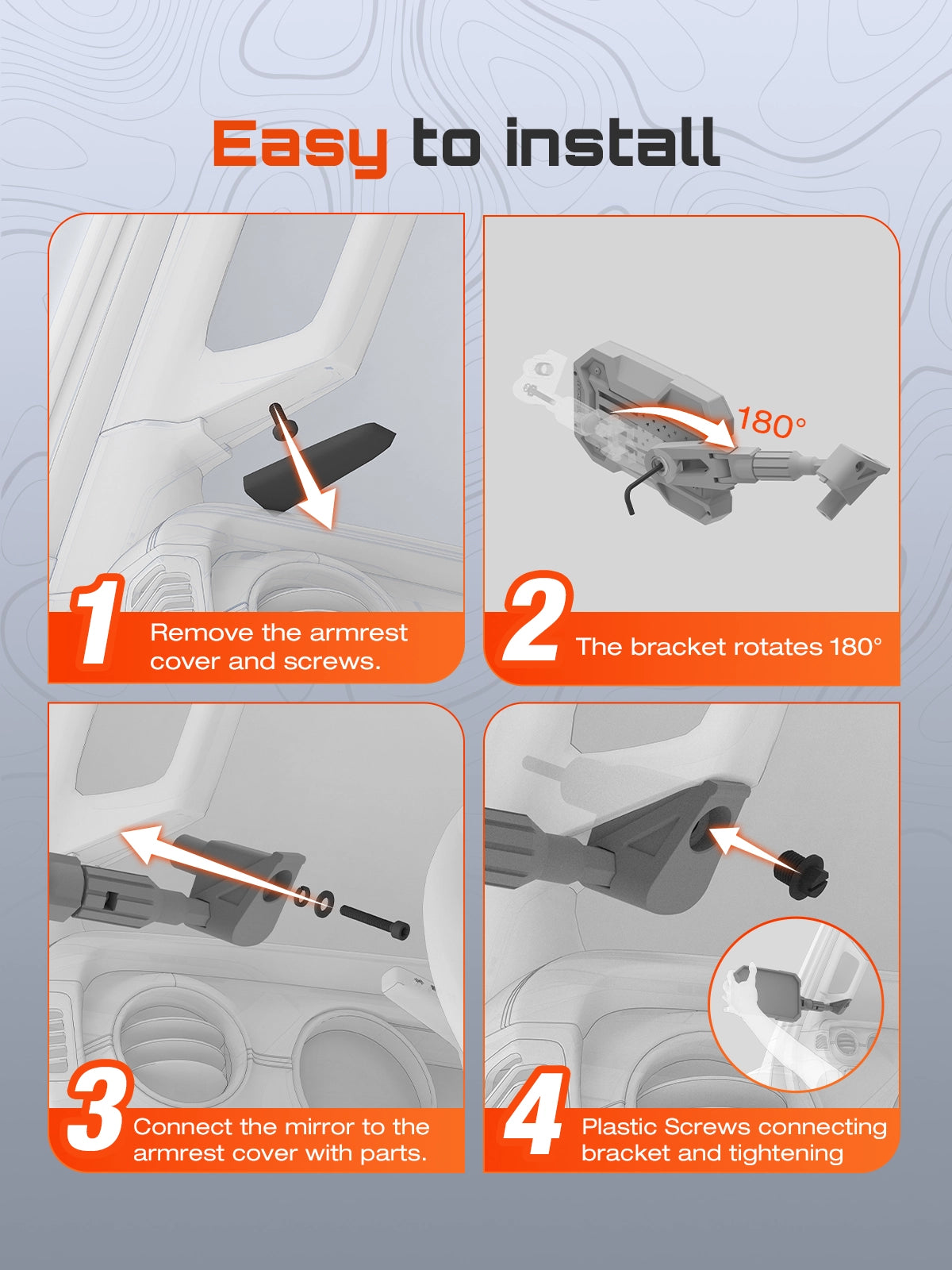 Easy to install

1 Remove the armrest cover and screws.

180°

2 The bracket rotates 180°

3 Connect the mirror to the armrest cover with parts.

4 Plastic Screws connecting bracket and tightening