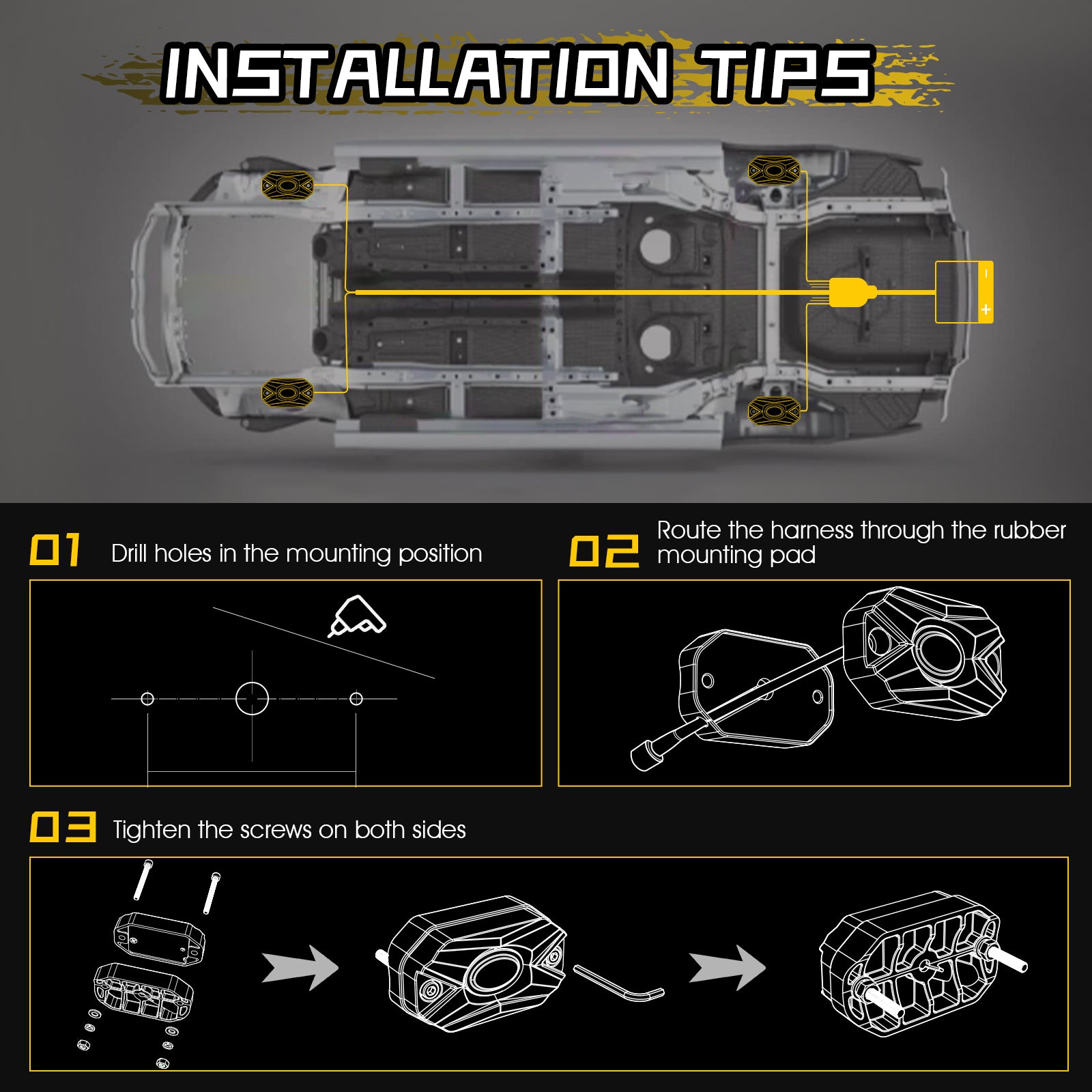 INSTALLATION TIPS

-
+

01 Drill holes in the mounting position

02 Route the harness through the rubber mounting pad

03 Tighten the screws on both sides