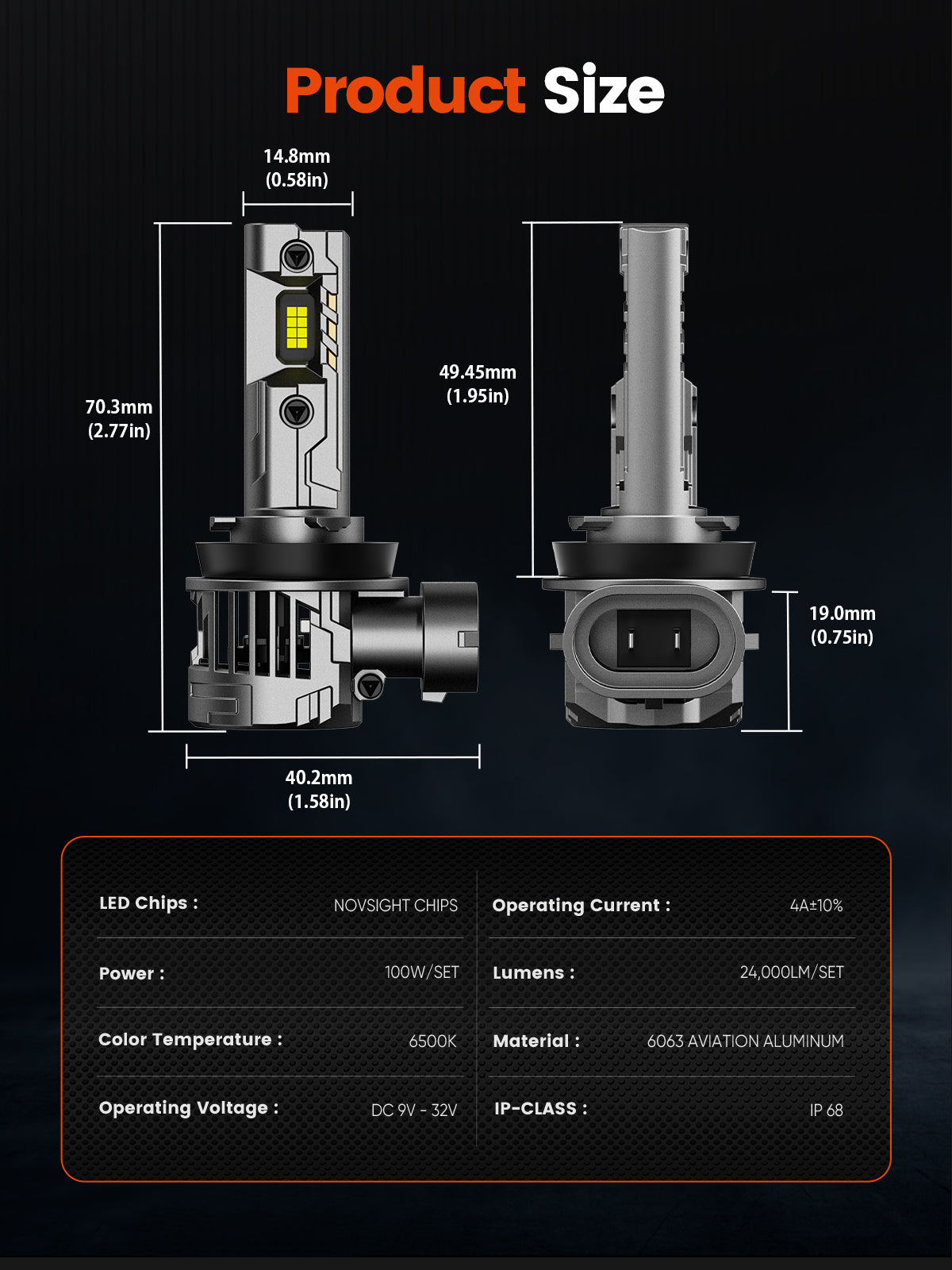 Product Size

14.8mm
(0.58in)

70.3mm
(2.77in)

49.45mm
(1.95in)

19.0mm
(0.75in)

40.2mm
(1.58in)

LED Chips : NOVSIGHT CHIPS

Power : 100W/SET

Color Temperature : 6500K

Operating Voltage : DC 9V - 32V

Operating Current : 4A±10%

Lumens : 24,000LM/SET

Material : 6063 AVIATION ALUMINUM

IP-CLASS : IP 68