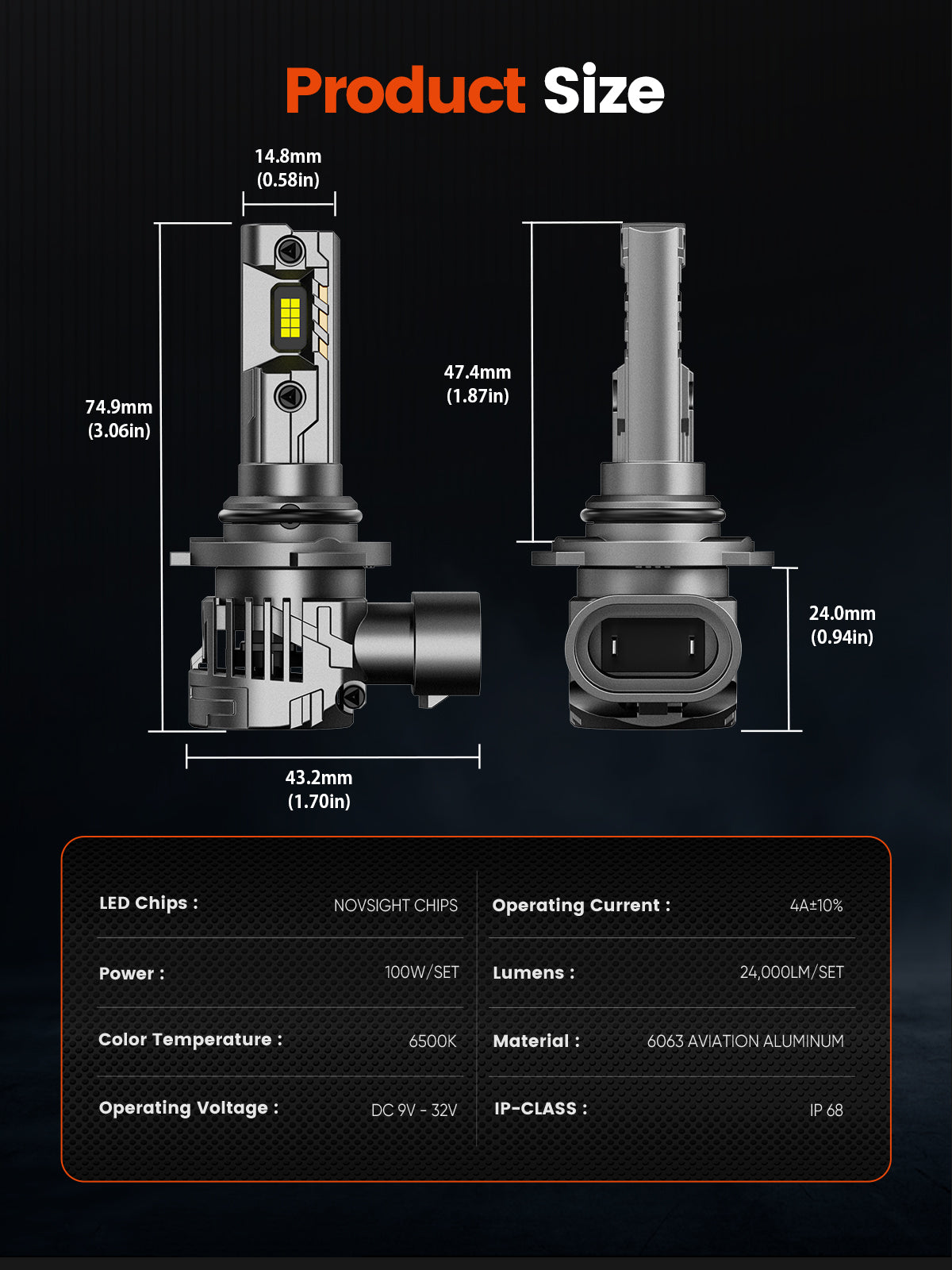 Product Size

14.8mm
(0.58in)

74.9mm
(3.06in)

47.4mm
(1.87in)

24.0mm
(0.94in)

43.2mm
(1.70in)

| LED Chips : | NOVSIGHT CHIPS | Operating Current : | 4A±10% |
|---|---|---|---|
| Power : | 100W/SET | Lumens : | 24,000LM/SET |
| Color Temperature : | 6500K | Material : | 6063 AVIATION ALUMINUM |
| Operating Voltage : | DC 9V - 32V | IP-CLASS : | IP 68 |