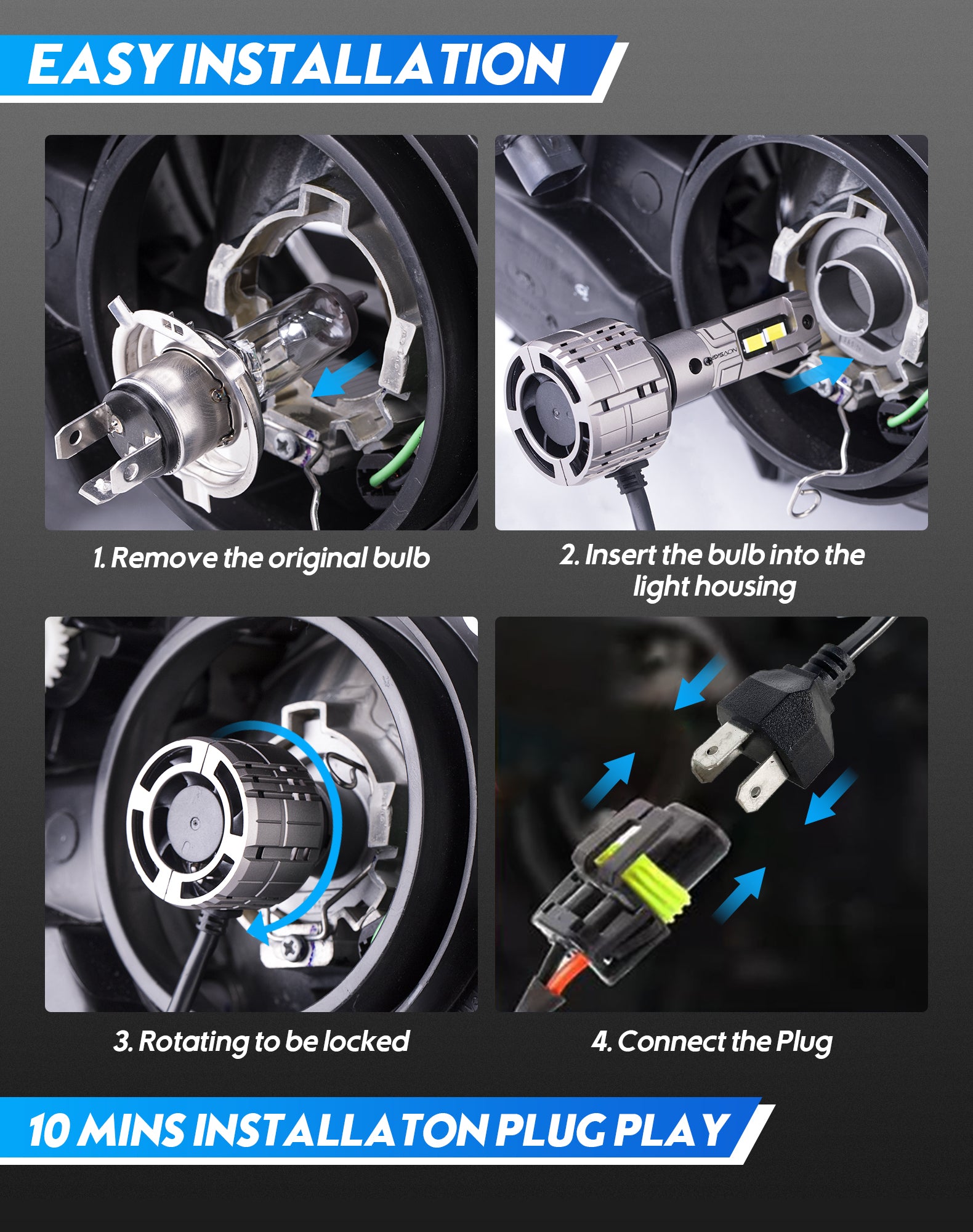 EASY INSTALLATION

NOVSIGHT

1. Remove the original bulb

2. Insert the bulb into the light housing

3. Rotating to be locked

4. Connect the Plug

10 MINS INSTALLATON PLUG PLAY