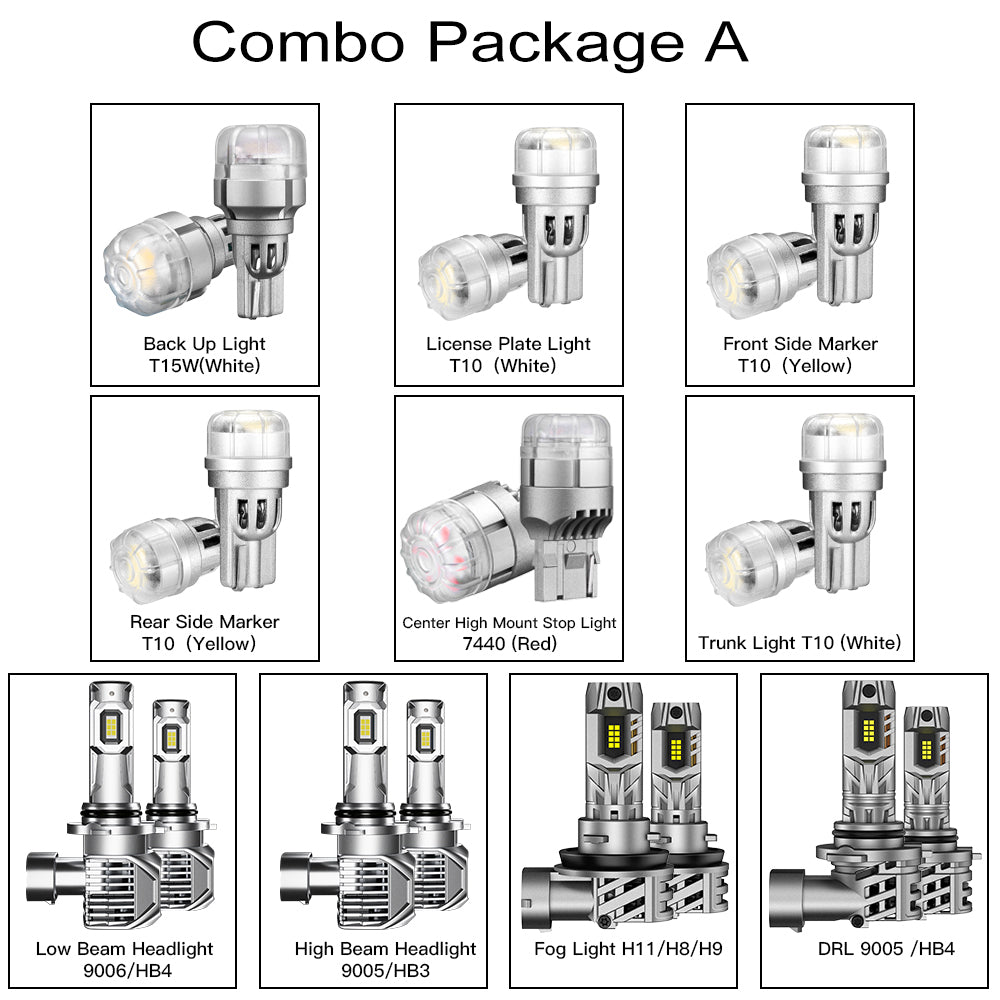 Combo Package A

Back Up Light
T15W(White)

License Plate Light
T10（White)

Front Side Marker
T10（Yellow)

Rear Side Marker
T10（Yellow)

Center High Mount Stop Light
7440 (Red)

Trunk Light T10 (White)

Low Beam Headlight
9006/HB4

High Beam Headlight
9005/HB3

Fog Light H11/H8/H9

DRL 9005 /HB4