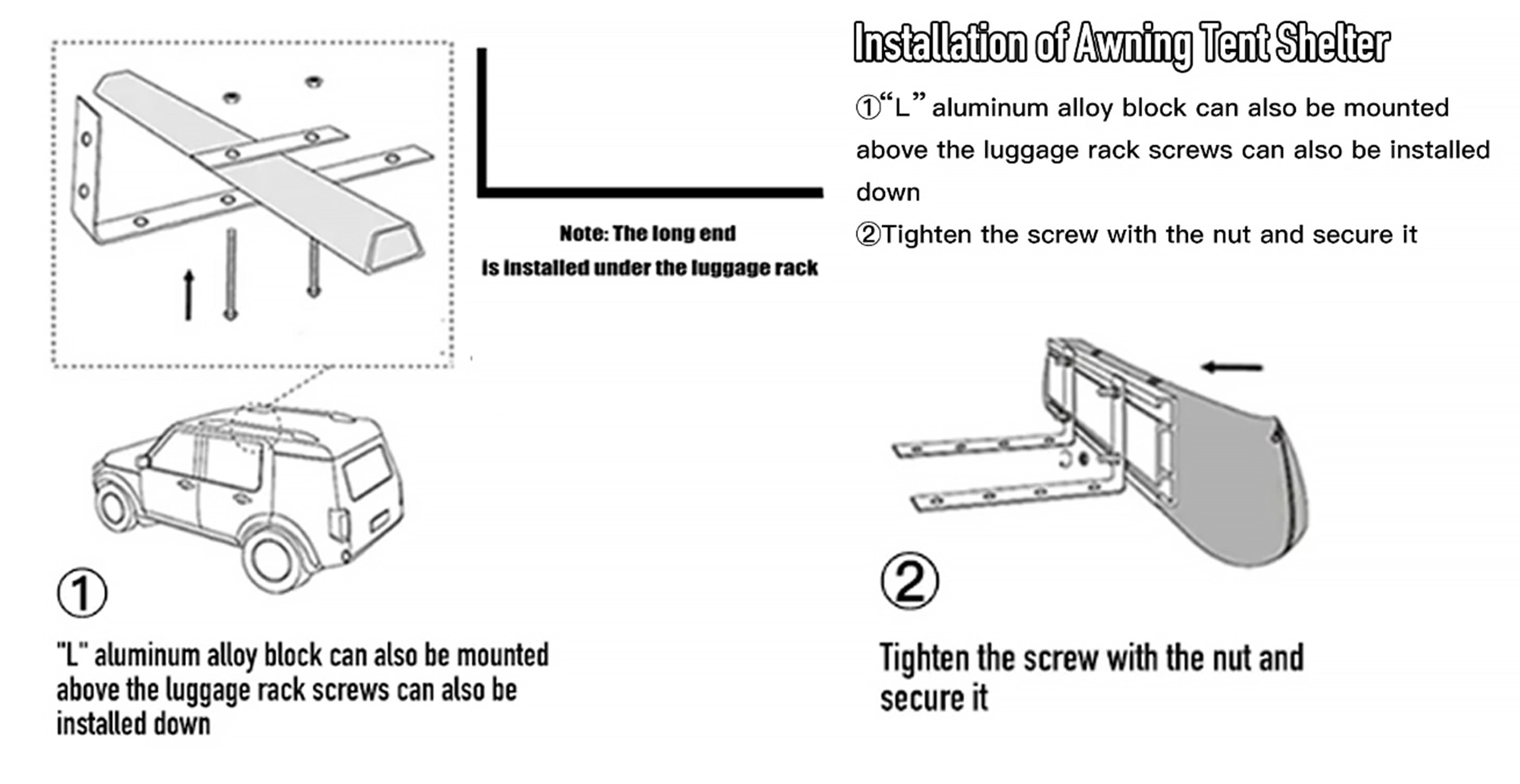 Installation of Awning Tent Shelter

①“L” aluminum alloy block can also be mounted above the luggage rack screws can also be installed down

②Tighten the screw with the nut and secure it

Note: The long end
is installed under the luggage rack

①

"L" aluminum alloy block can also be mounted above the luggage rack screws can also be installed down

②

Tighten the screw with the nut and secure it