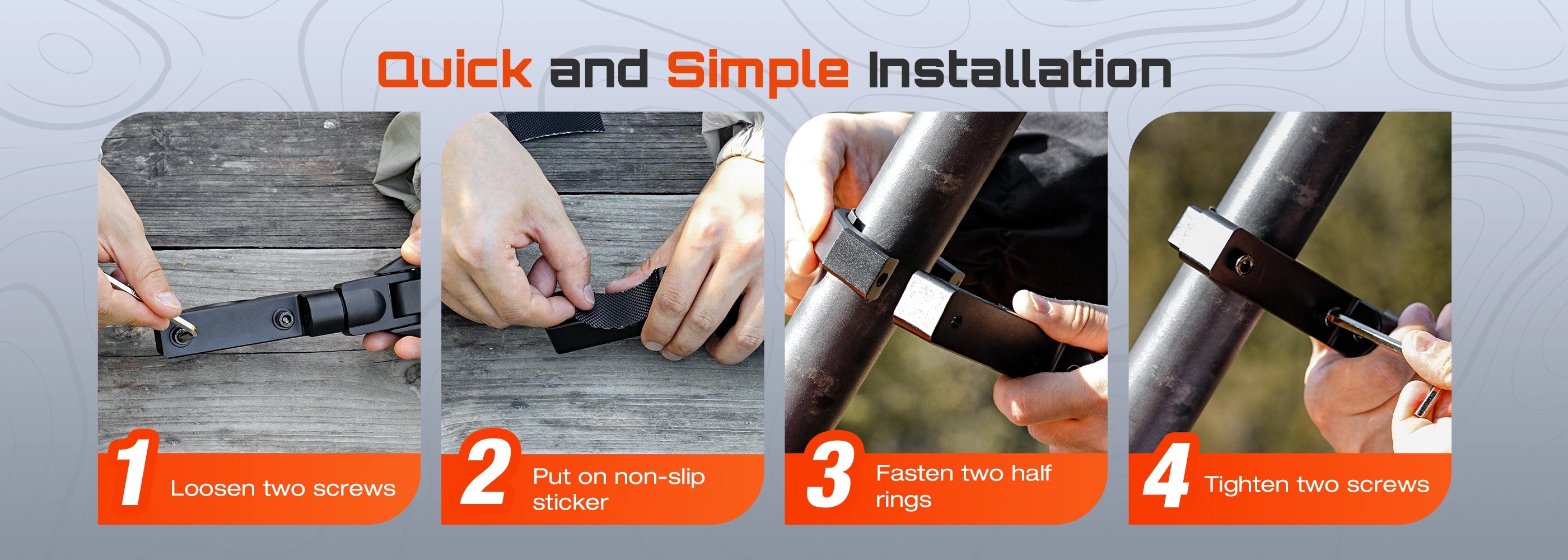 Quick and Simple Installation

1 Loosen two screws

2 Put on non-slip sticker

3 Fasten two half rings

4 Tighten two screws