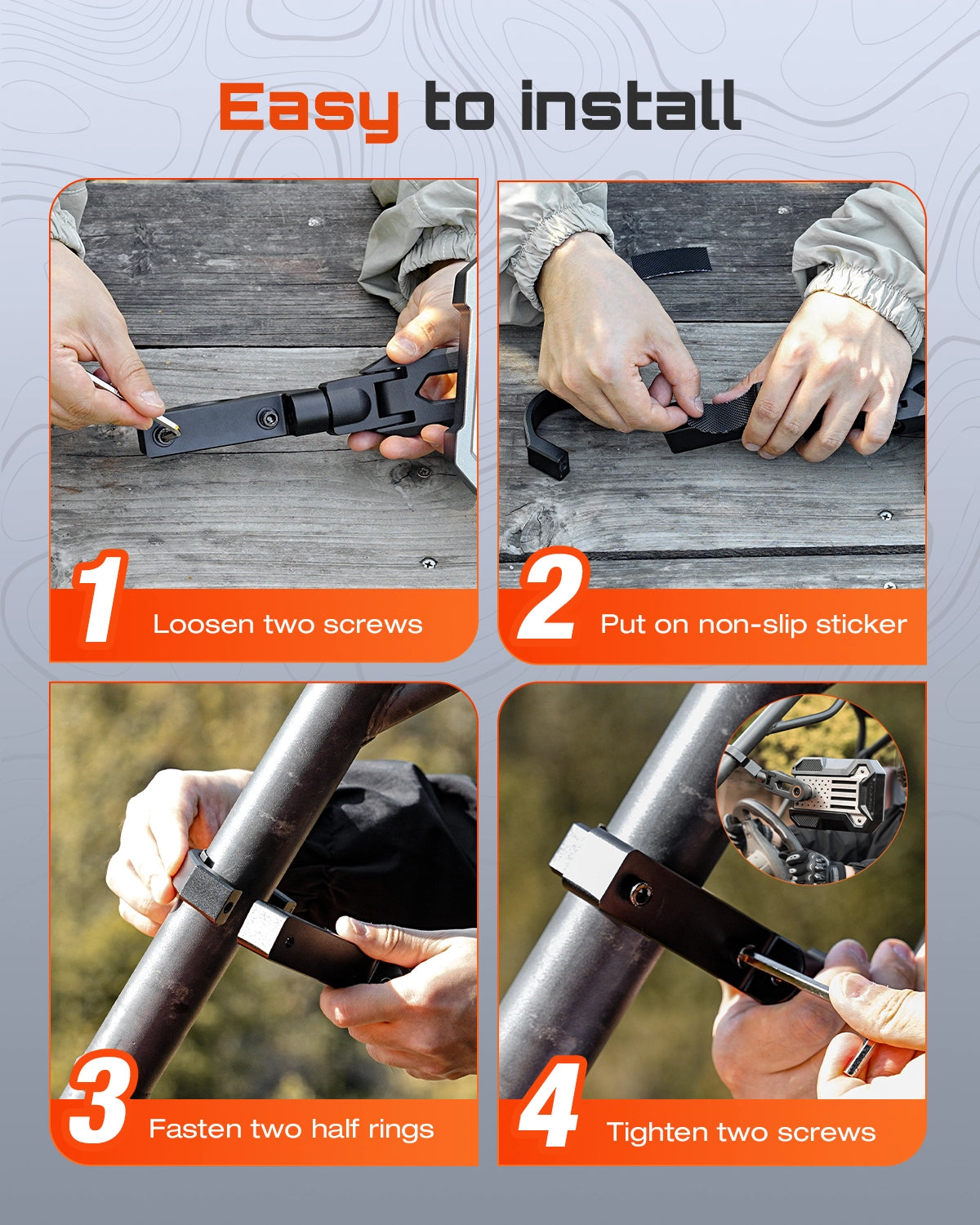 Easy to install

1 Loosen two screws

2 Put on non-slip sticker

3 Fasten two half rings

4 Tighten two screws