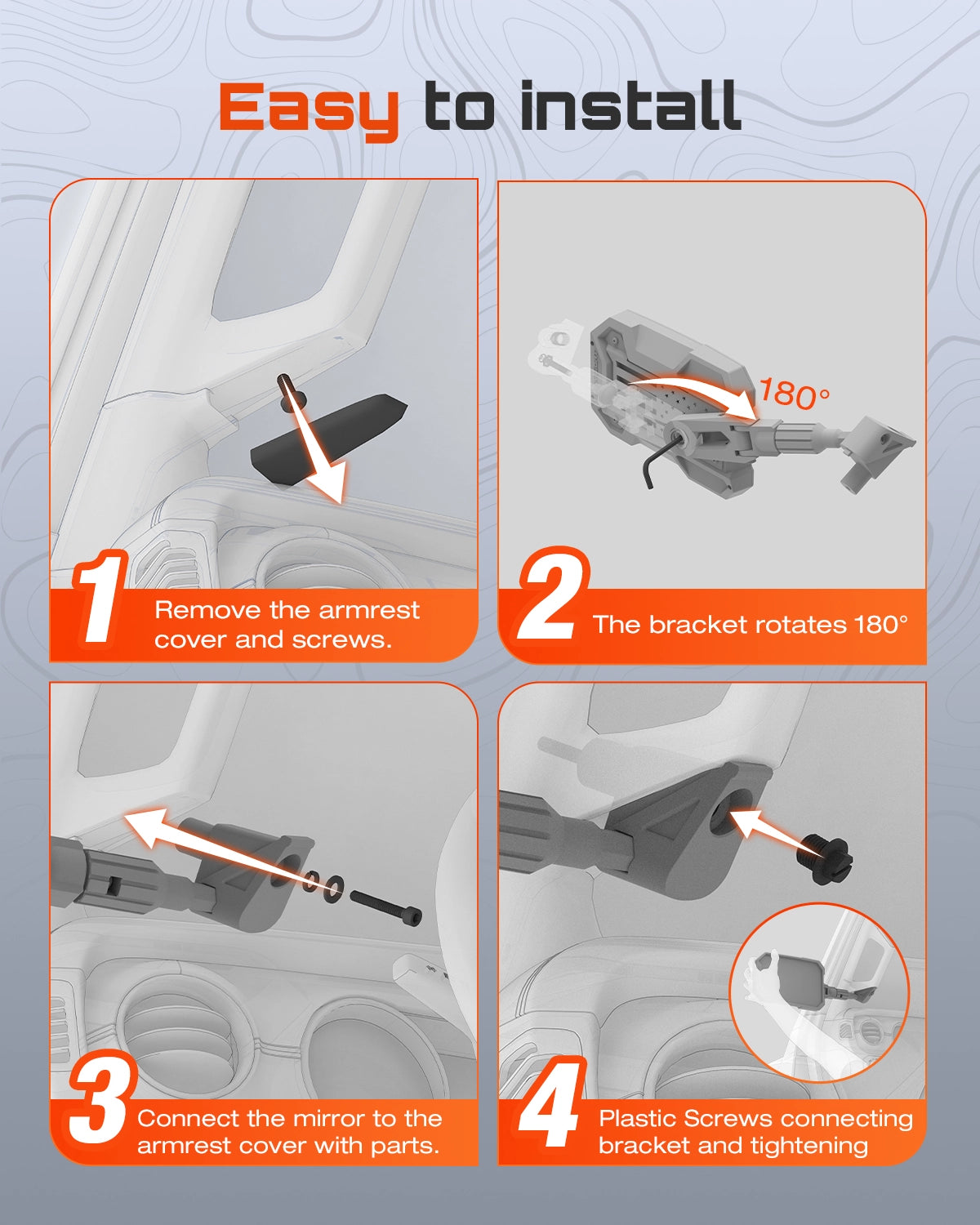 Easy to install

1
Remove the armrest cover and screws.

180°

2
The bracket rotates 180°

3
Connect the mirror to the armrest cover with parts.

4
Plastic Screws connecting bracket and tightening