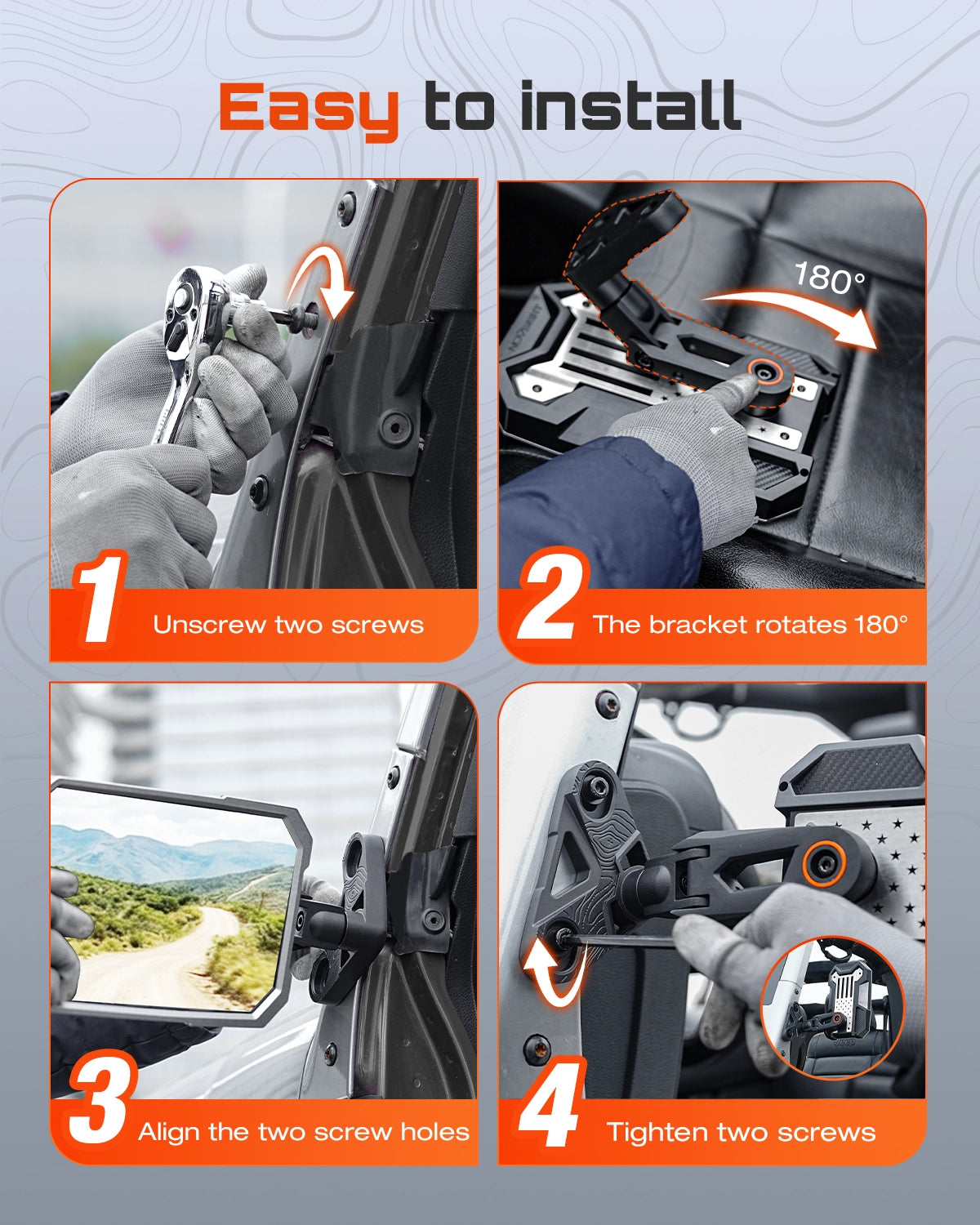 Easy to install

180°

1 Unscrew two screws

2 The bracket rotates 180°

3 Align the two screw holes

4 Tighten two screws