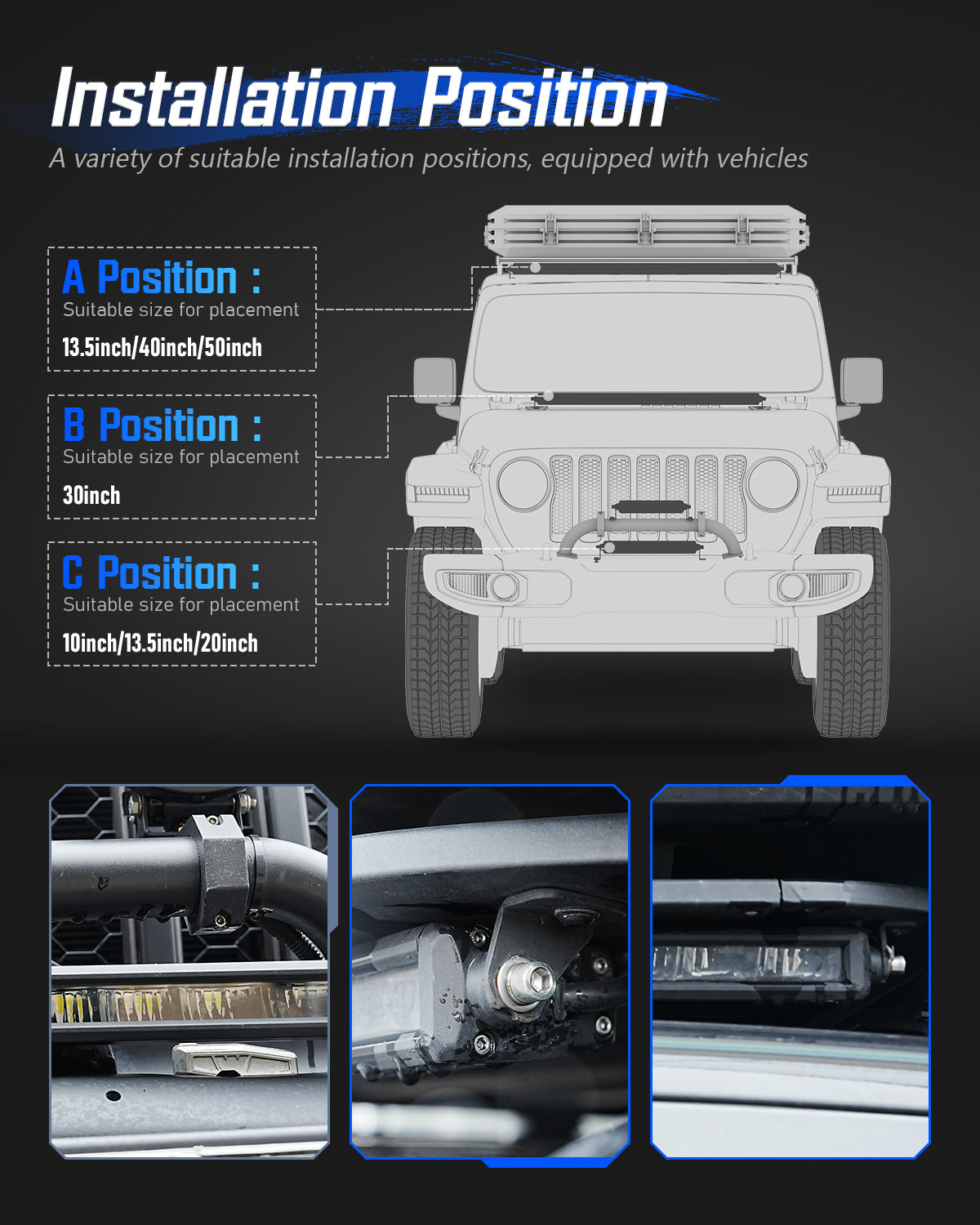 Installation Position

A variety of suitable installation positions, equipped with vehicles

A Position :
Suitable size for placement
13.5inch/40inch/50inch

B Position :
Suitable size for placement
30inch

C Position :
Suitable size for placement
10inch/13.5inch/20inch