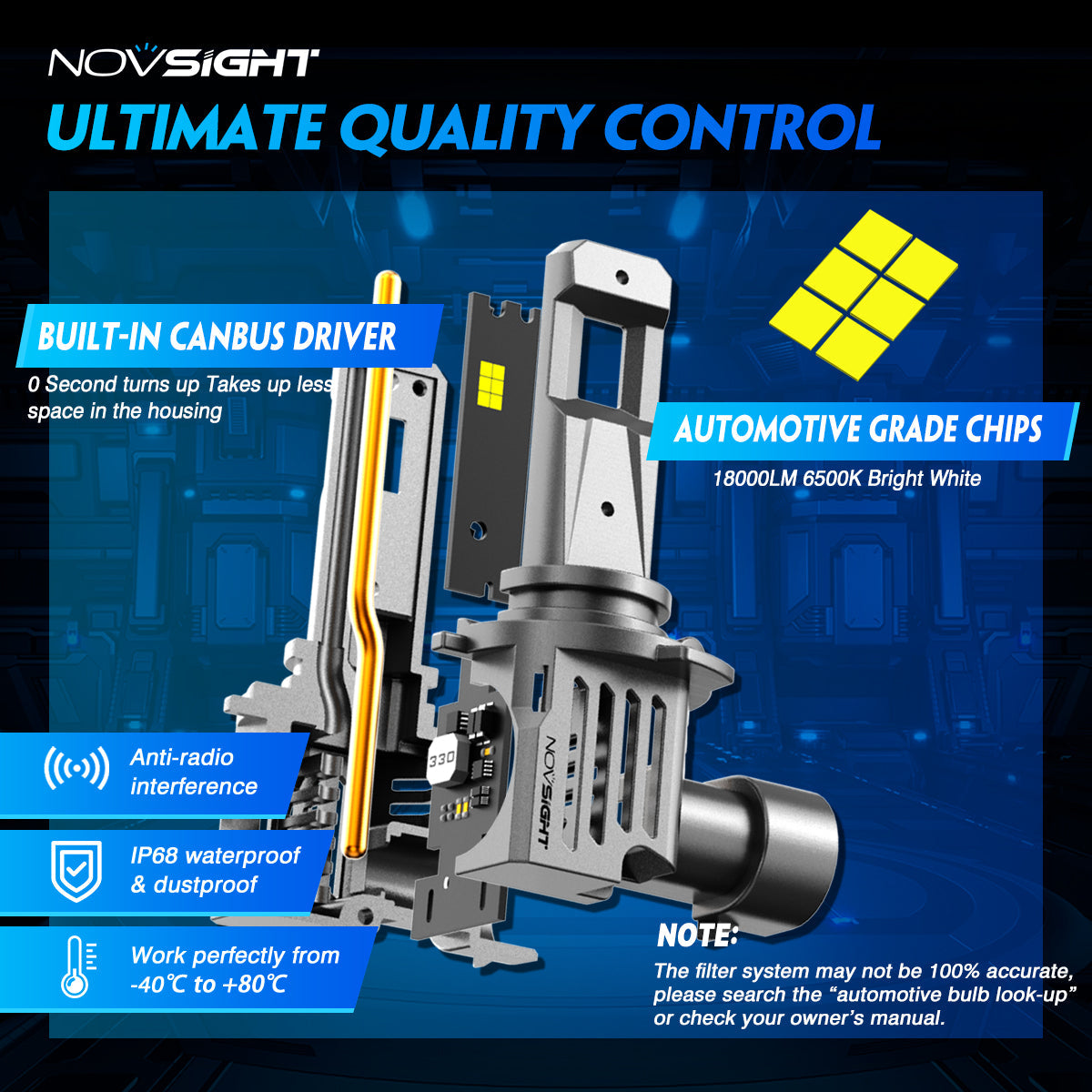 NOVSIGHT

ULTIMATE QUALITY CONTROL

BUILT-IN CANBUS DRIVER

0 Second turns up Takes up less space in the housing

AUTOMOTIVE GRADE CHIPS

18000LM 6500K Bright White

330

NOVSIGHT

Anti-radio interference

IP68 waterproof & dustproof

Work perfectly from -40℃ to +80℃

NOTE:

The filter system may not be 100% accurate, please search the “automotive bulb look-up” or check your owner’s manual.