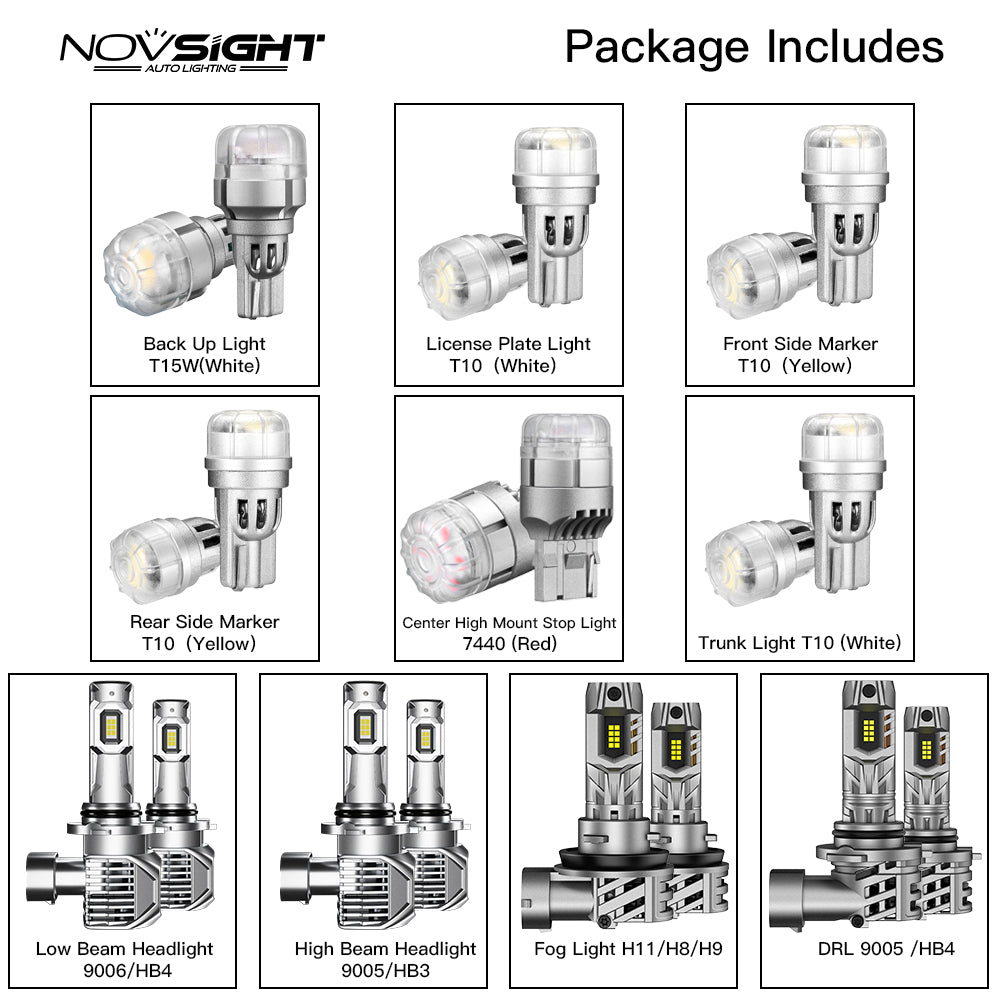 NOVSIGHT
AUTO LIGHTING

Package Includes

Back Up Light
T15W(White)

License Plate Light
T10（White)

Front Side Marker
T10（Yellow)

Rear Side Marker
T10（Yellow)

Center High Mount Stop Light
7440 (Red)

Trunk Light T10 (White)

Low Beam Headlight
9006/HB4

High Beam Headlight
9005/HB3

Fog Light H11/H8/H9

DRL 9005 /HB4