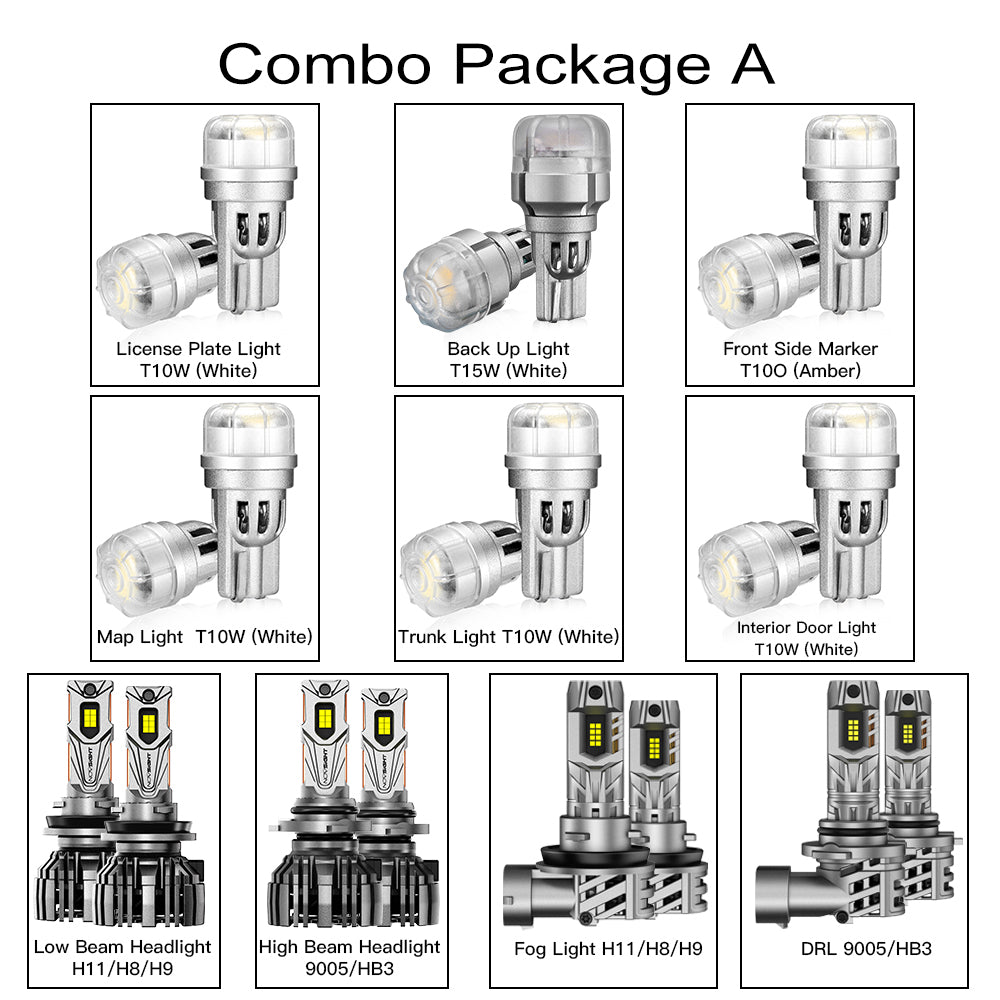 Combo Package A

License Plate Light
T10W (White)

Back Up Light
T15W (White)

Front Side Marker
T10O (Amber)

Map Light T10W (White)

Trunk Light T10W (White)

Interior Door Light
T10W (White)

Low Beam Headlight
H11/H8/H9

High Beam Headlight
9005/HB3

Fog Light H11/H8/H9

DRL 9005/HB3